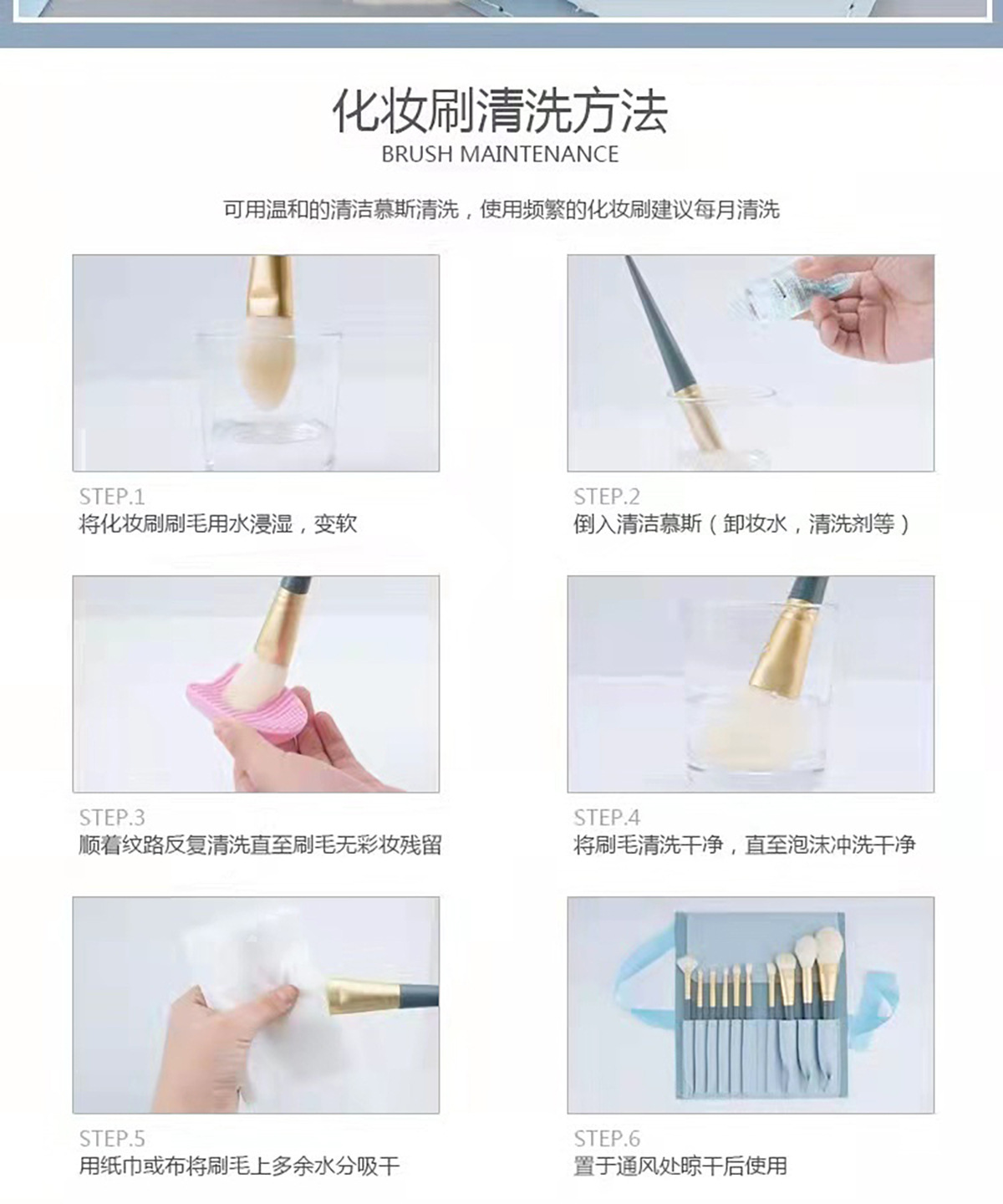 化妆刷清洗方法
BRUSH MAINTENANCE

可用温和的清洁慕斯清洗，使用频繁的化妆刷建议每月清洗

STEP.1
将化妆刷刷毛用水浸湿，变软

STEP.2
倒入清洁慕斯（卸妆水，清洗剂等）

STEP.3
顺着纹路反复清洗直至刷毛无彩妆残留

STEP.4
将刷毛清洗干净，直至泡沫冲洗干净

STEP.5
用纸巾或布将刷毛上多余水分吸干

STEP.6
置于通风处晾干后使用