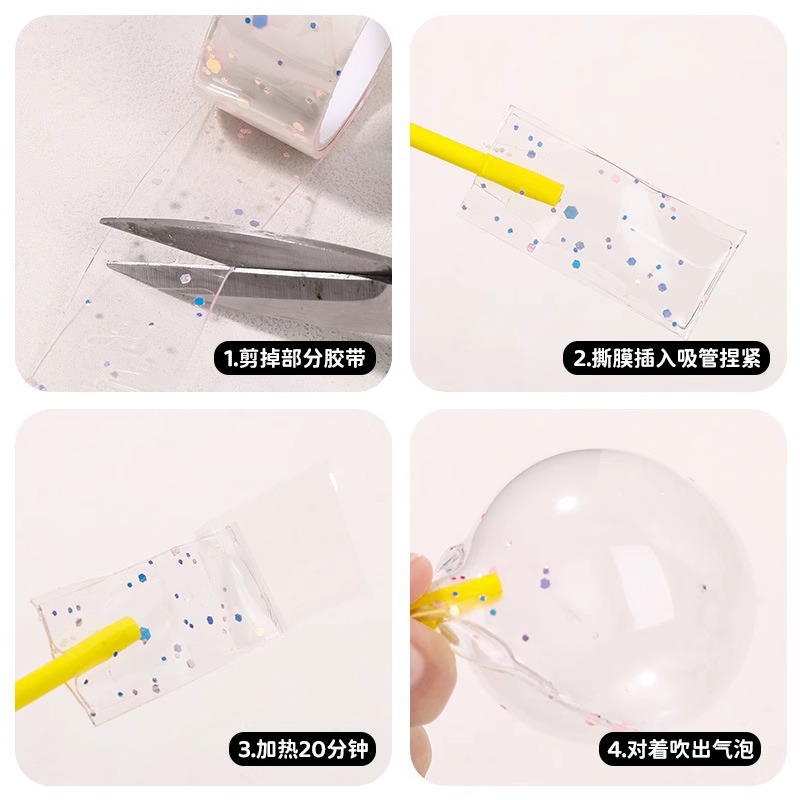 1.剪掉部分胶带

2.撕膜插入吸管捏紧

3.加热20分钟

4.对着吹出气泡