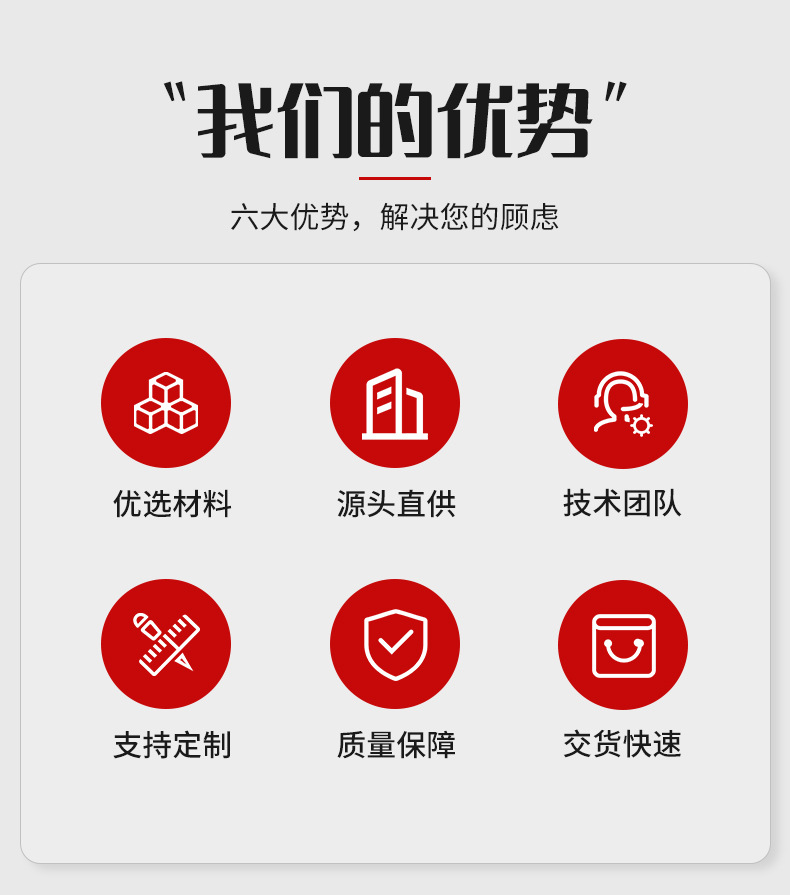 “我们的优势”

六大优势，解决您的顾虑

优选材料

源头直供

技术团队

支持定制

质量保障

交货快速