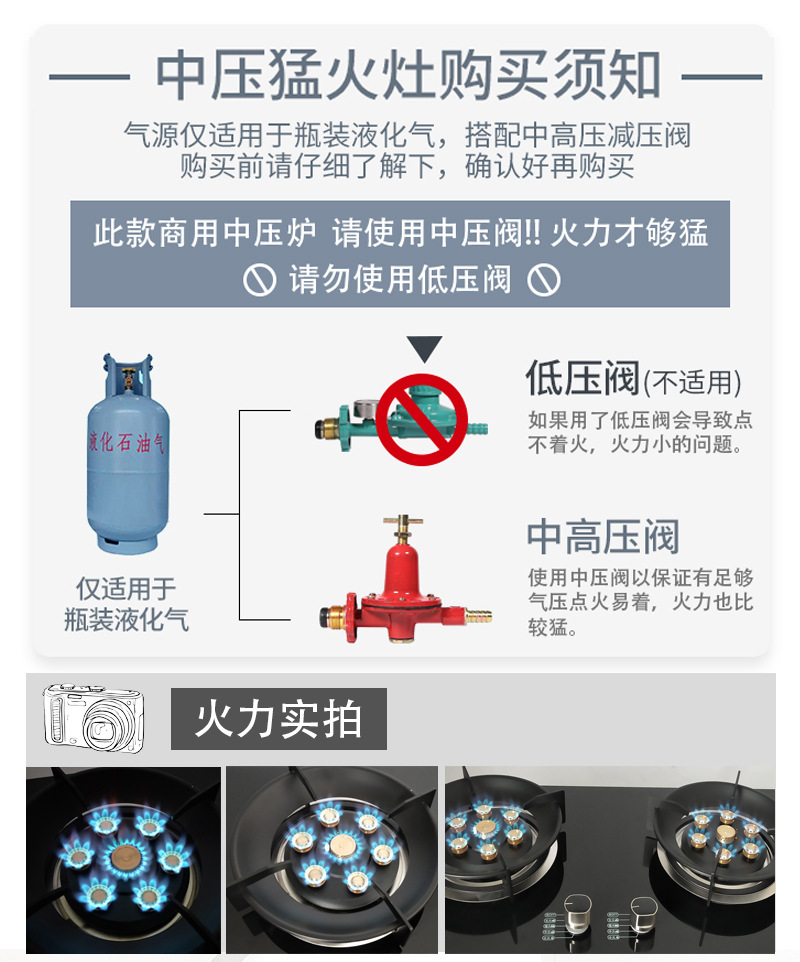 中压猛火灶购买须知

气源仅适用于瓶装液化气，搭配中高压减压阀
购买前请仔细了解下，确认好再购买

此款商用中压炉 请使用中压阀!! 火力才够猛
请勿使用低压阀

液化石油气

仅适用于
瓶装液化气

低压阀(不适用)
如果用了低压阀会导致点不着火，火力小的问题。

中高压阀
使用中压阀以保证有足够气压点火易着，火力也比较猛。

火力实拍