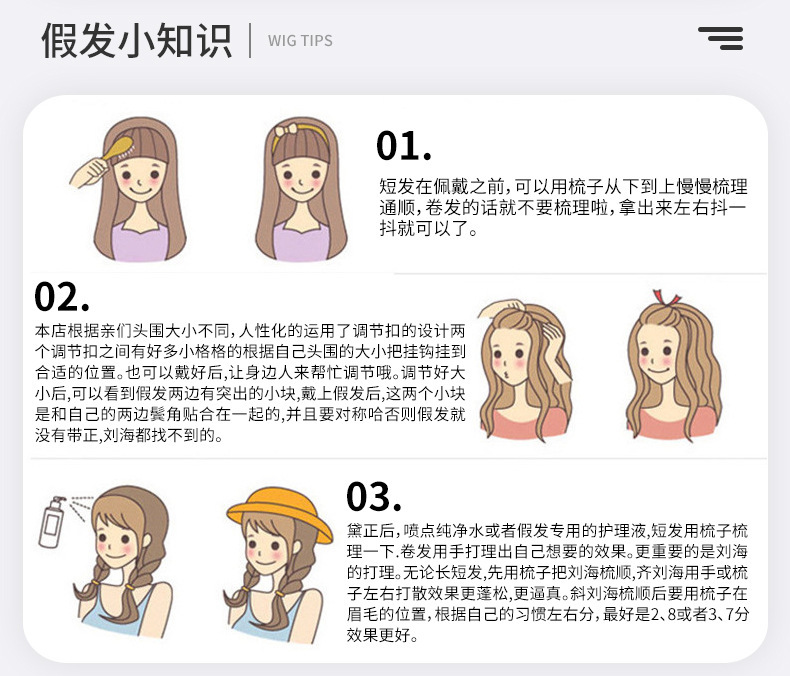 假发小知识 | WIG TIPS

01.

短发在佩戴之前，可以用梳子从下到上慢慢梳理通顺，卷发的话就不要梳理啦，拿出来左右抖一抖就可以了。

02.

本店根据亲们头围大小不同，人性化的运用了调节扣的设计两个调节扣之间有好多小格格的根据自己头围的大小把挂钩挂到合适的位置。也可以戴好后，让身边人来帮忙调节哦。调节好大小后，可以看到假发两边有突出的小块，戴上假发后，这两个小块是和自己的两边鬓角贴合在一起的，并且要对称哈否则假发就没有带正，刘海都找不到的。

03.

黛正后，喷点纯净水或者假发专用的护理液，短发用梳子梳理一下.卷发用手打理出自己想要的效果。更重要的是刘海的打理。无论长短发，先用梳子把刘海梳顺，齐刘海用手或梳子左右打散效果更蓬松，更逼真。斜刘海梳顺后要用梳子在眉毛的位置，根据自己的习惯左右分，最好是2、8或者3、7分效果更好。