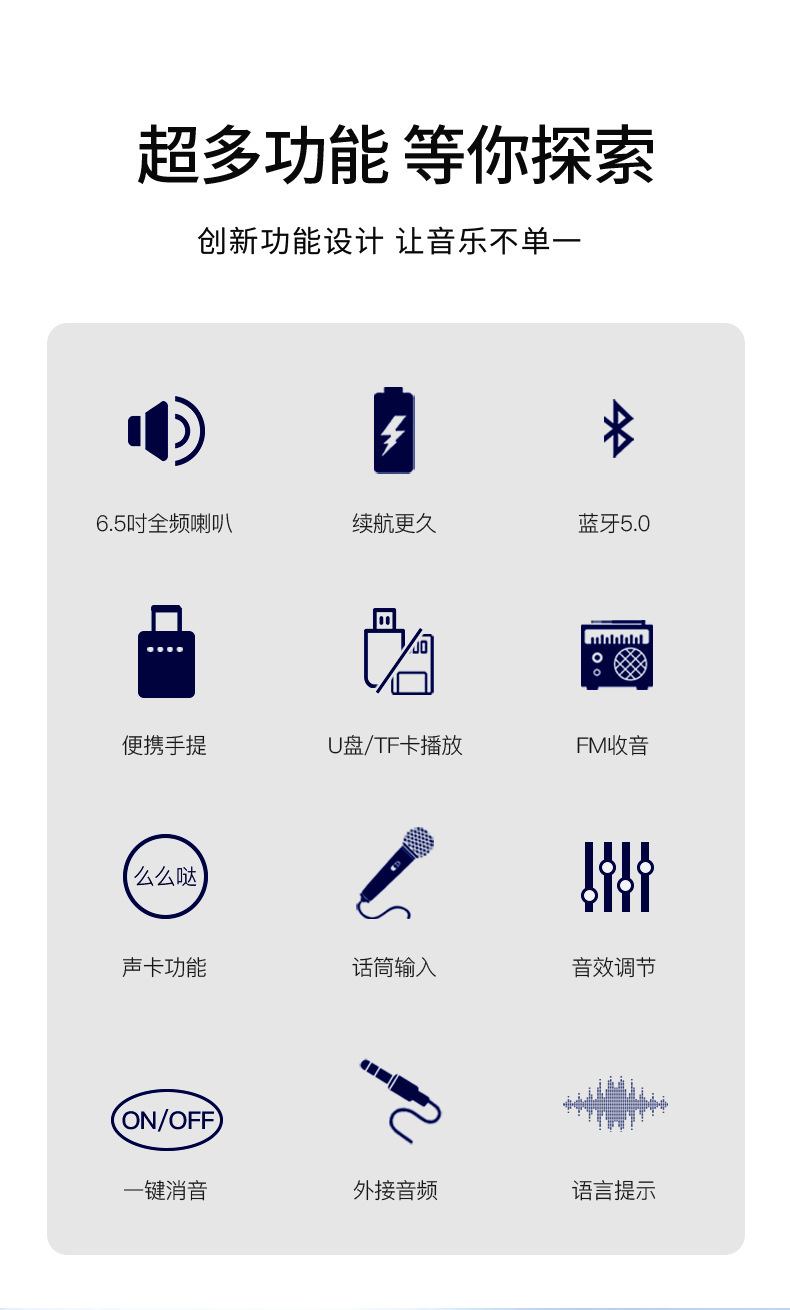 超多功能 等你探索

创新功能设计 让音乐不单一

6.5吋全频喇叭

续航更久

蓝牙5.0

便携手提

U盘/TF卡播放

FM收音

么么哒

声卡功能

话筒输入

音效调节

ON/OFF

一键消音

外接音频

语言提示