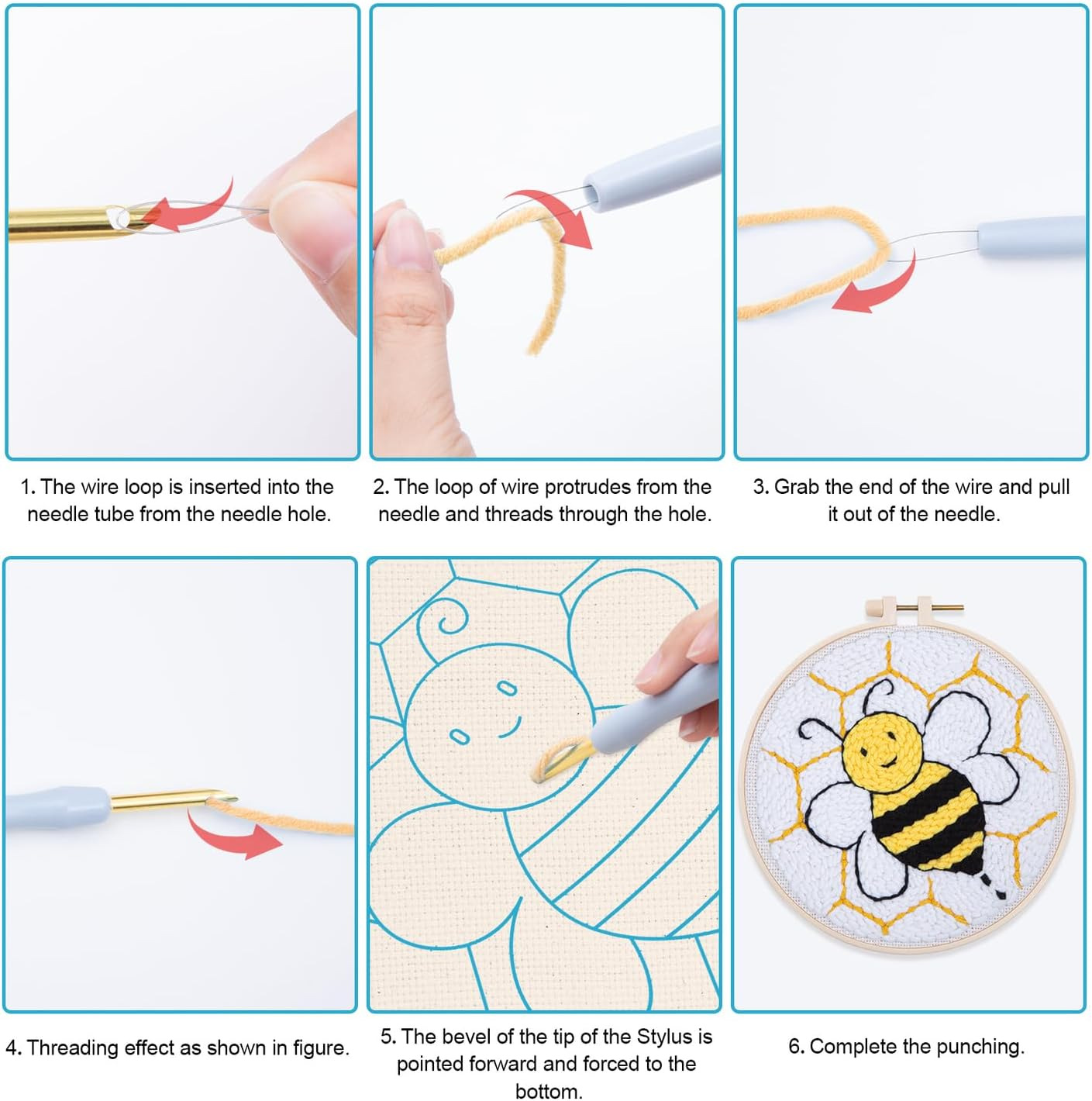 1. The wire loop is inserted into the needle tube from the needle hole.

2. The loop of wire protrudes from the needle and threads through the hole.

3. Grab the end of the wire and pull it out of the needle.

4. Threading effect as shown in figure.

5. The bevel of the tip of the Stylus is pointed forward and forced to the bottom.

6. Complete the punching.