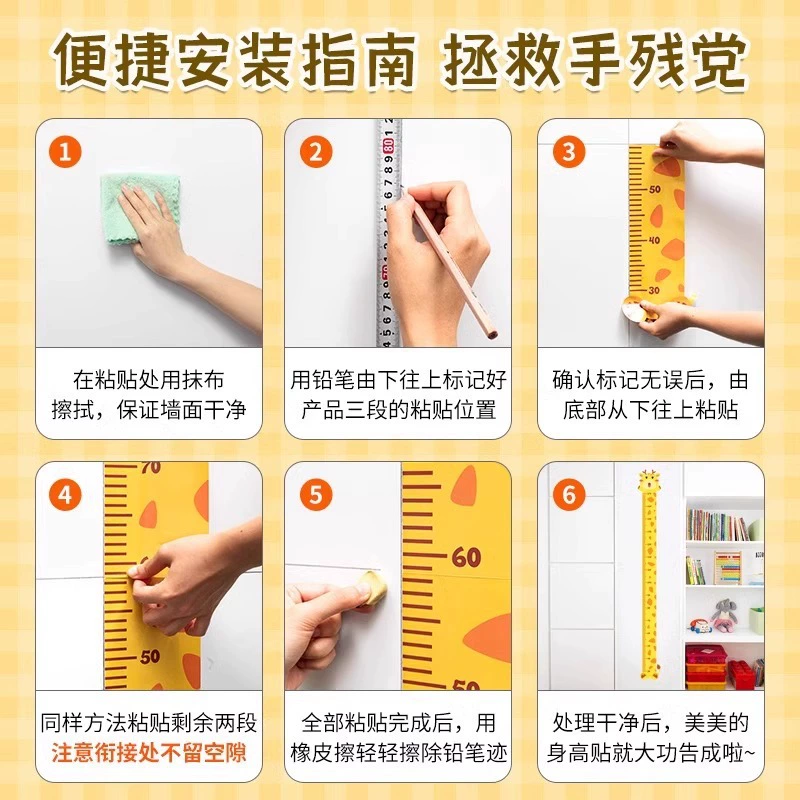 便捷安装指南 拯救手残党

1

在粘贴处用抹布擦拭，保证墙面干净

2

用铅笔由下往上标记好产品三段的粘贴位置

3

50

40

30

确认标记无误后，由底部从下往上粘贴

4

70

50

同样方法粘贴剩余两段
注意衔接处不留空隙

5

60

50

全部粘贴完成后，用橡皮擦轻轻擦除铅笔迹

6

处理干净后，美美的身高贴就大功告成啦~