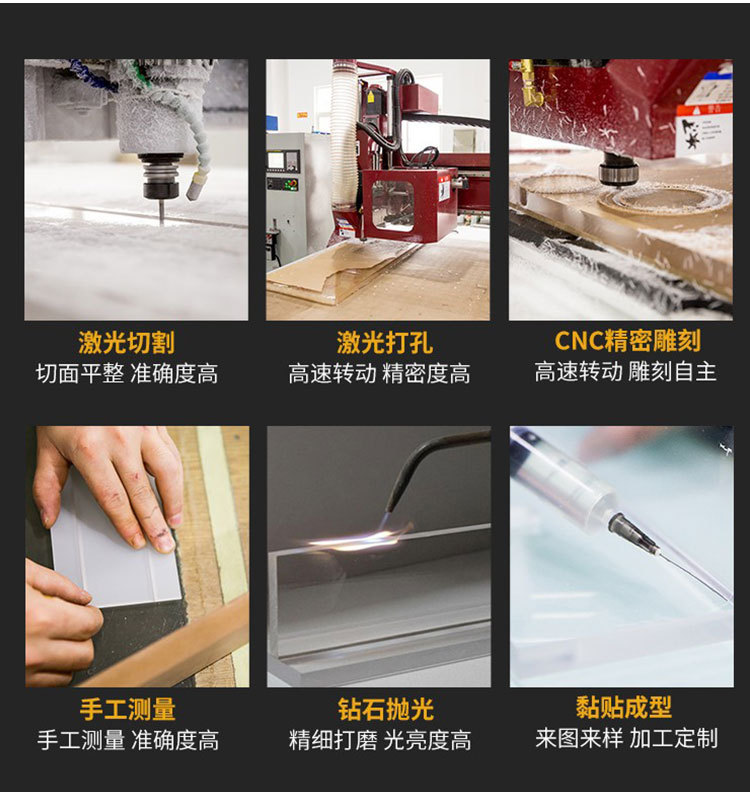 激光切割
切面平整 准确度高

激光打孔
高速转动 精密度高

CNC精密雕刻
高速转动 雕刻自主

手工测量
手工测量 准确度高

钻石抛光
精细打磨 光亮度高

黏贴成型
来图来样 加工定制