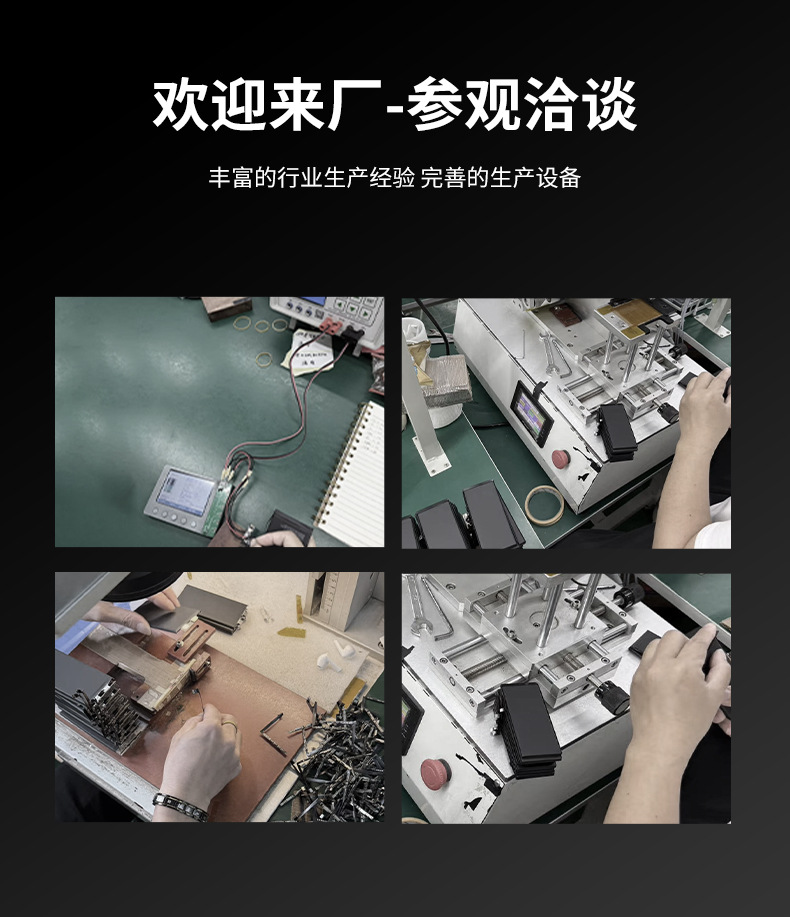 欢迎来厂-参观洽谈

丰富的行业生产经验 完善的生产设备