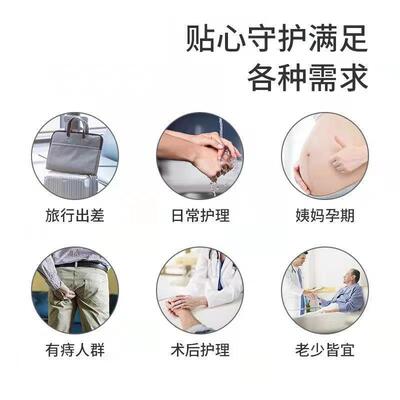 贴心守护满足
各种需求

旅行出差

日常护理

姨妈孕期

有痔人群

术后护理

老少皆宜