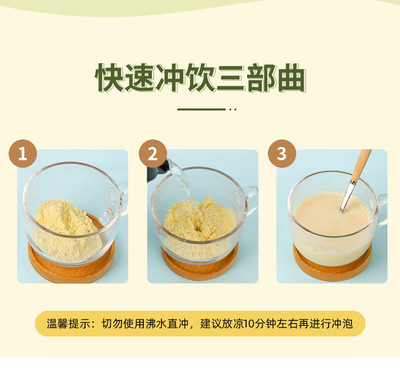 快速冲饮三部曲

1

2

3

温馨提示：切勿使用沸水直冲，建议放凉10分钟左右再进行冲泡