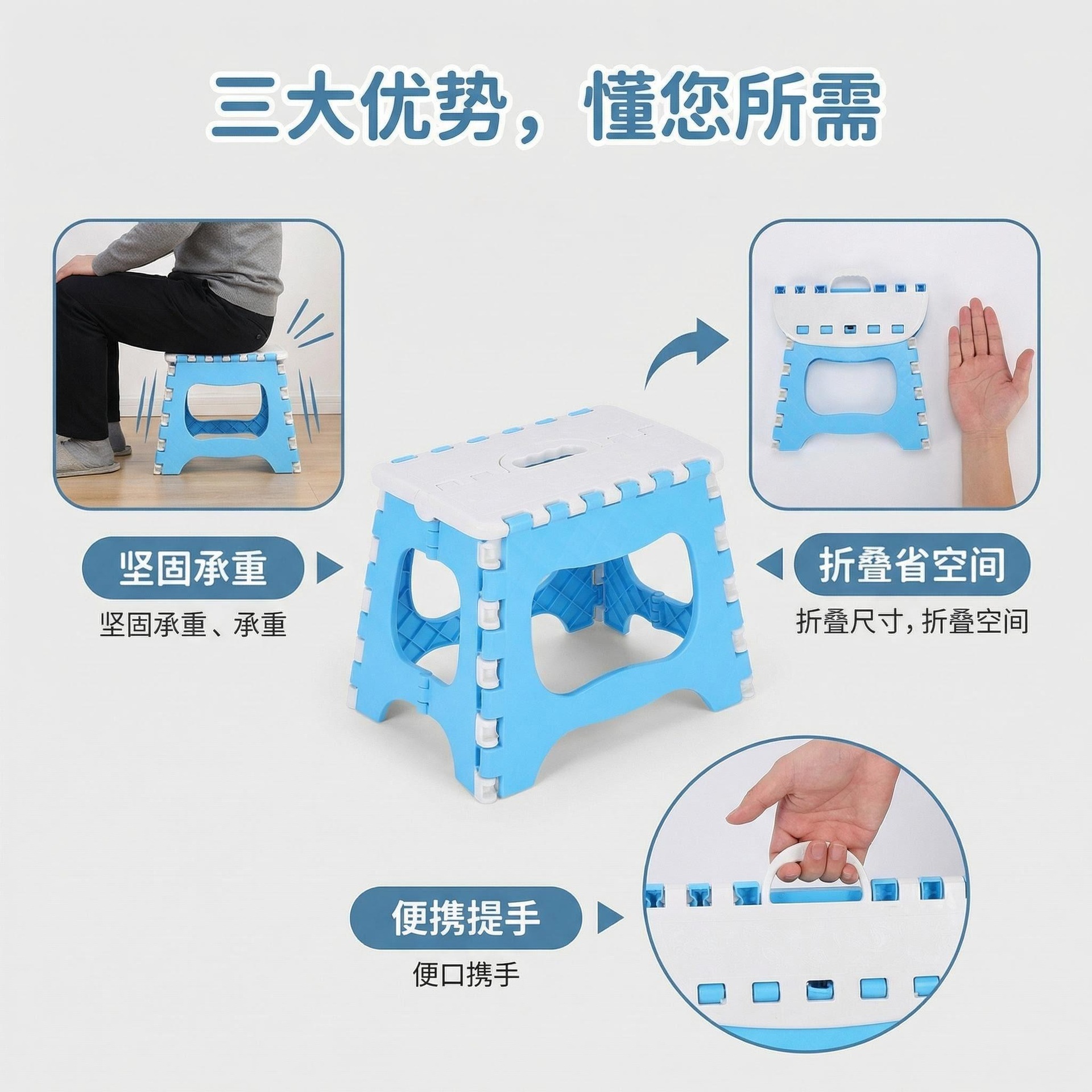 三大优势，懂您所需

坚固承重

坚固承重、承重

折叠省空间

折叠尺寸，折叠空间

便携提手

便口携手