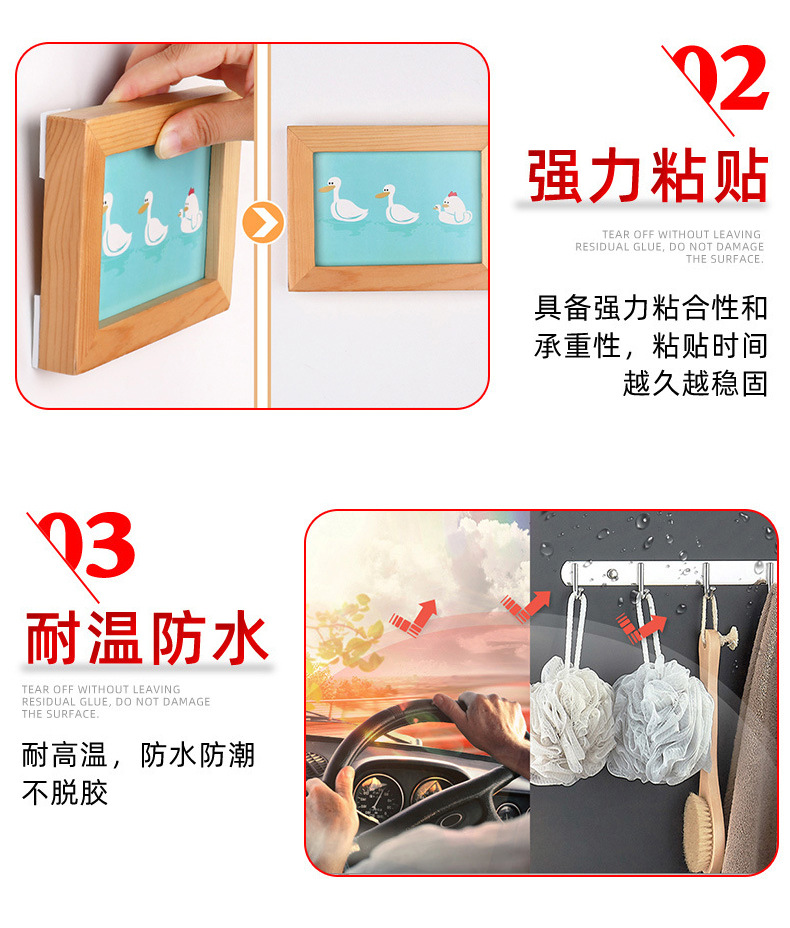 02

强力粘贴

TEAR OFF WITHOUT LEAVING RESIDUAL GLUE, DO NOT DAMAGE THE SURFACE.

具备强力粘合性和承重性，粘贴时间越久越稳固

03

耐温防水

TEAR OFF WITHOUT LEAVING RESIDUAL GLUE, DO NOT DAMAGE THE SURFACE.

耐高温，防水防潮不脱胶