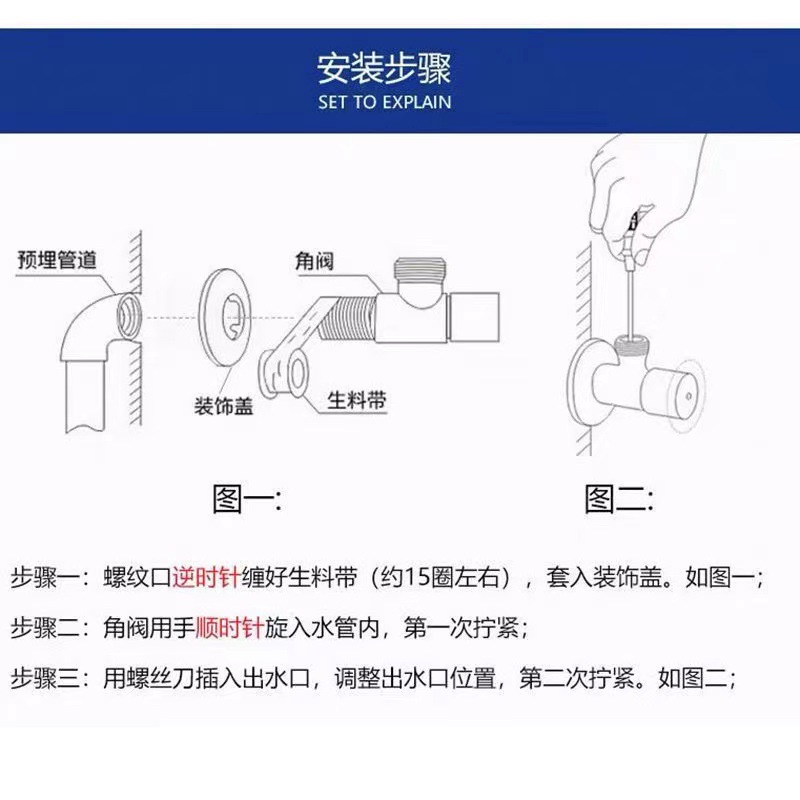 安装步骤
SET TO EXPLAIN

预埋管道
角阀
装饰盖
生料带

图一:
图二:

步骤一：螺纹口逆时针缠好生料带（约15圈左右），套入装饰盖。如图一；

步骤二：角阀用手顺时针旋入水管内，第一次拧紧；

步骤三：用螺丝刀插入出水口，调整出水口位置，第二次拧紧。如图二；