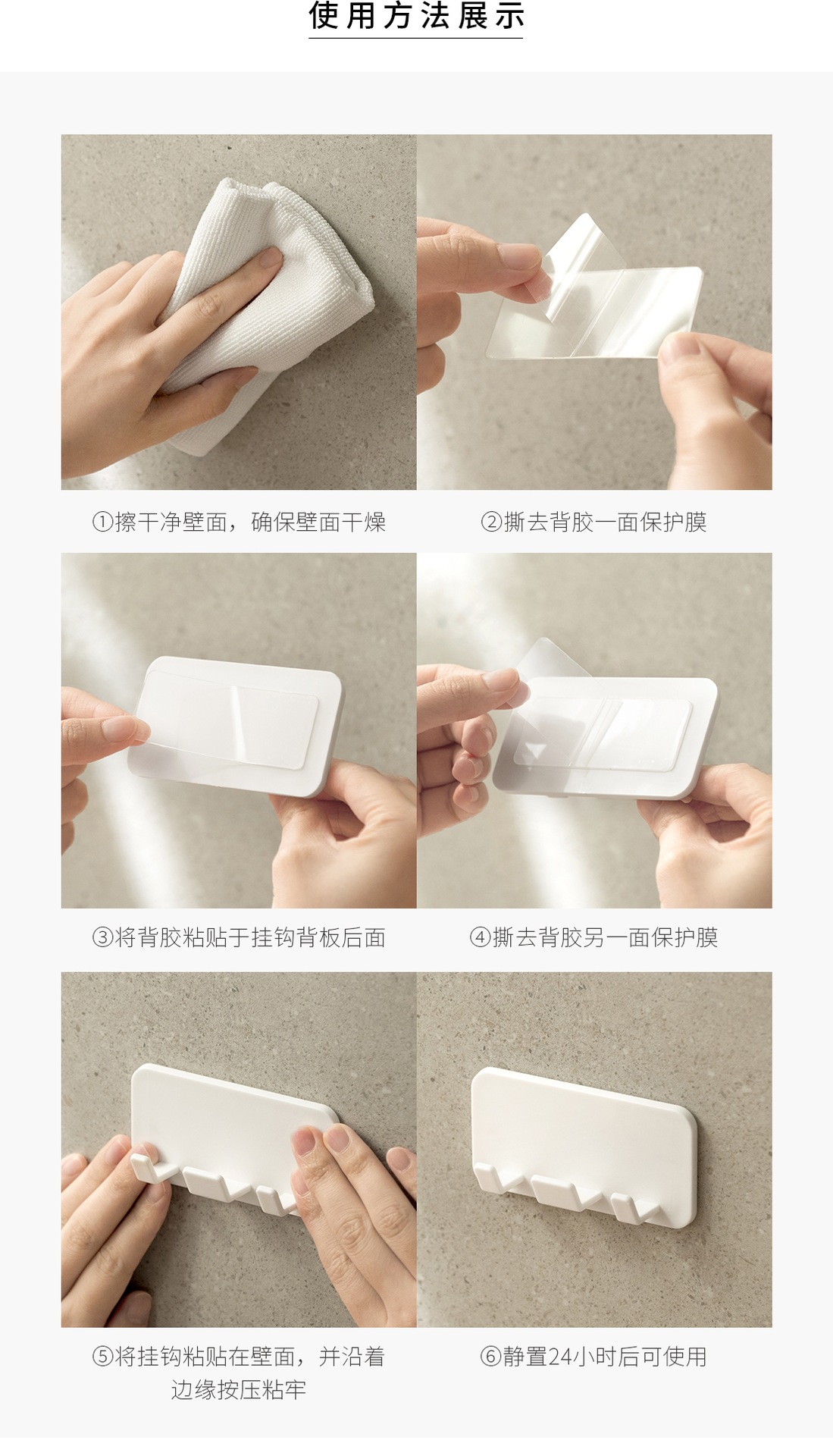 使用方法展示

①擦干净壁面，确保壁面干燥

②撕去背胶一面保护膜

③将背胶粘贴于挂钩背板后面

④撕去背胶另一面保护膜

⑤将挂钩粘贴在壁面，并沿着边缘按压粘牢

⑥静置24小时后可使用