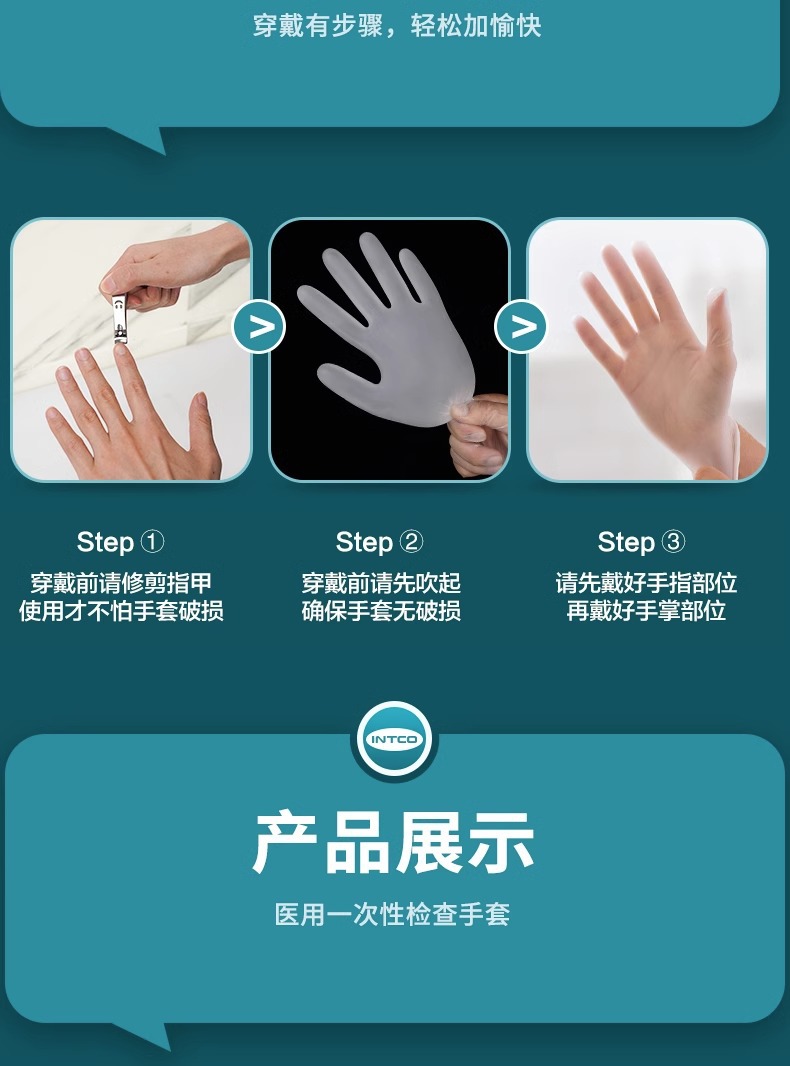 穿戴有步骤，轻松加愉快

>

>

Step ①
穿戴前请修剪指甲
使用才不怕手套破损

Step ②
穿戴前请先吹起
确保手套无破损

Step ③
请先戴好手指部位
再戴好手掌部位

INTCO

产品展示
医用一次性检查手套