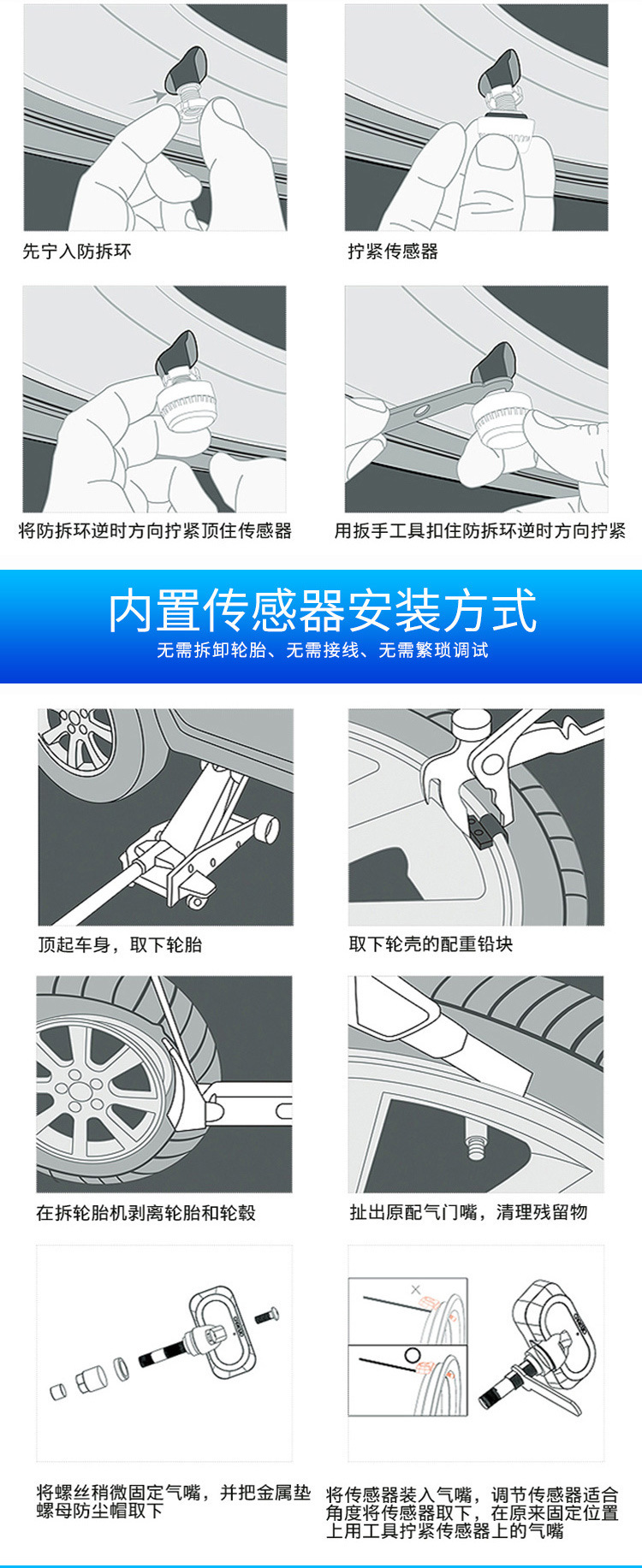 先宁入防拆环

拧紧传感器

将防拆环逆时方向拧紧顶住传感器

用扳手工具扣住防拆环逆时方向拧紧

内置传感器安装方式

无需拆卸轮胎、无需接线、无需繁琐调试

顶起车身，取下轮胎

取下轮壳的配重铅块

在拆轮胎机剥离轮胎和轮毂

扯出原配气门嘴，清理残留物

将螺丝稍微固定气嘴，并把金属垫螺母防尘帽取下

将传感器装入气嘴，调节传感器适合角度将传感器取下，在原来固定位置上用工具拧紧传感器上的气嘴