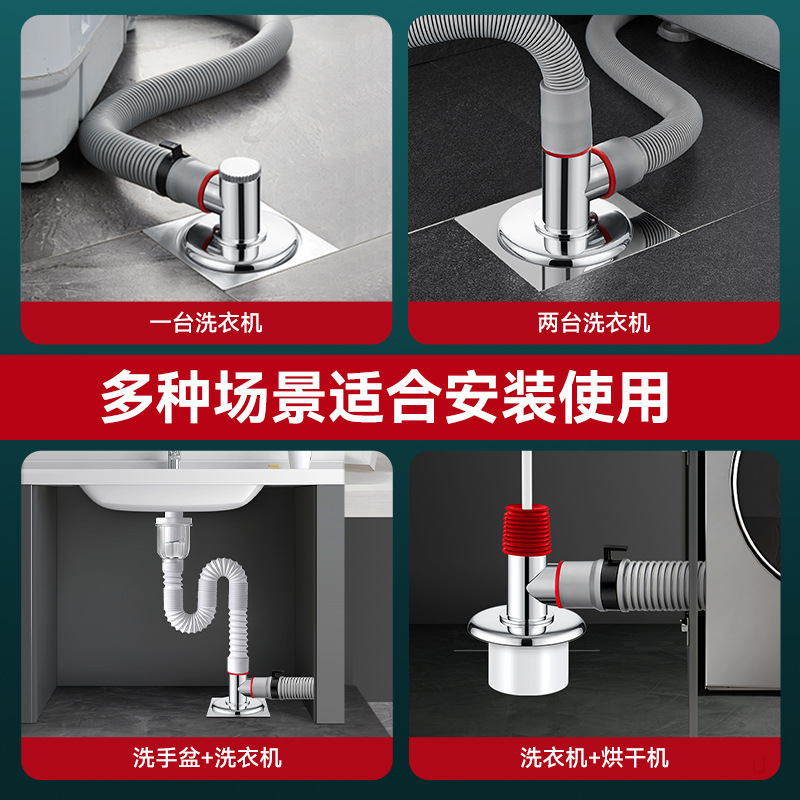 一台洗衣机

两台洗衣机

多种场景适合安装使用

洗手盆+洗衣机

洗衣机+烘干机