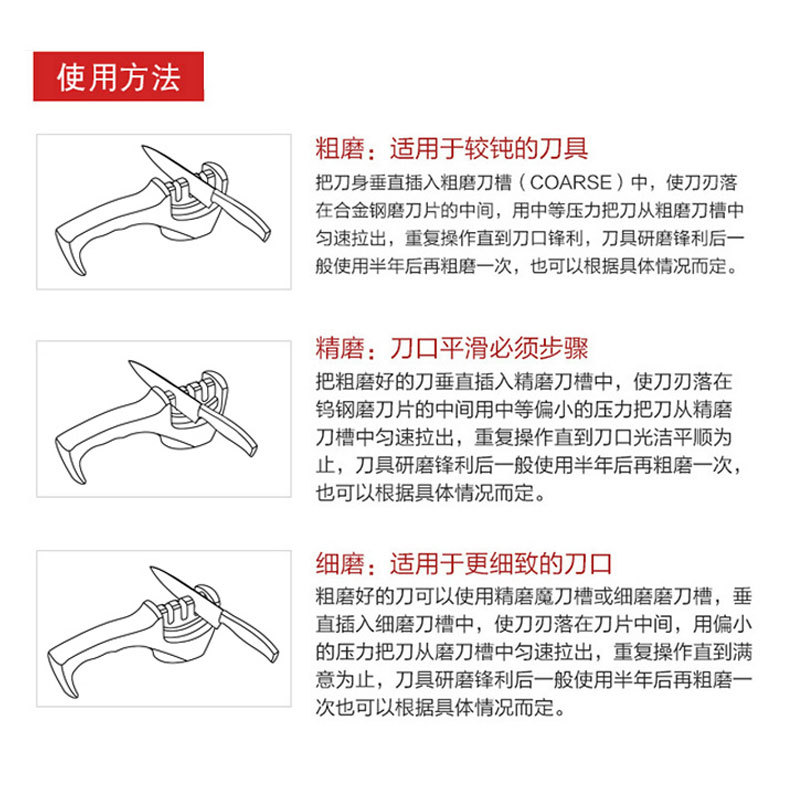 使用方法

粗磨：适用于较钝的刀具

把刀身垂直插入粗磨刀槽（COARSE）中，使刀刃落在合金钢磨刀片的中间，用中等压力把刀从粗磨刀槽中匀速拉出，重复操作直到刀口锋利，刀具研磨锋利后一般使用半年后再粗磨一次，也可以根据具体情况而定。

精磨：刀口平滑必须步骤

把粗磨好的刀垂直插入精磨刀槽中，使刀刃落在钨钢磨刀片的中间用中等偏小的压力把刀从精磨刀槽中匀速拉出，重复操作直到刀口光洁平顺为止，刀具研磨锋利后一般使用半年后再粗磨一次，也可以根据具体情况而定。

细磨：适用于更细致的刀口

粗磨好的刀可以使用精磨魔刀槽或细磨磨刀槽，垂直插入细磨刀槽中，使刀刃落在刀片中间，用偏小的压力把刀从磨刀槽中匀速拉出，重复操作直到满意为止，刀具研磨锋利后一般使用半年后再粗磨一次也可以根据具体情况而定。