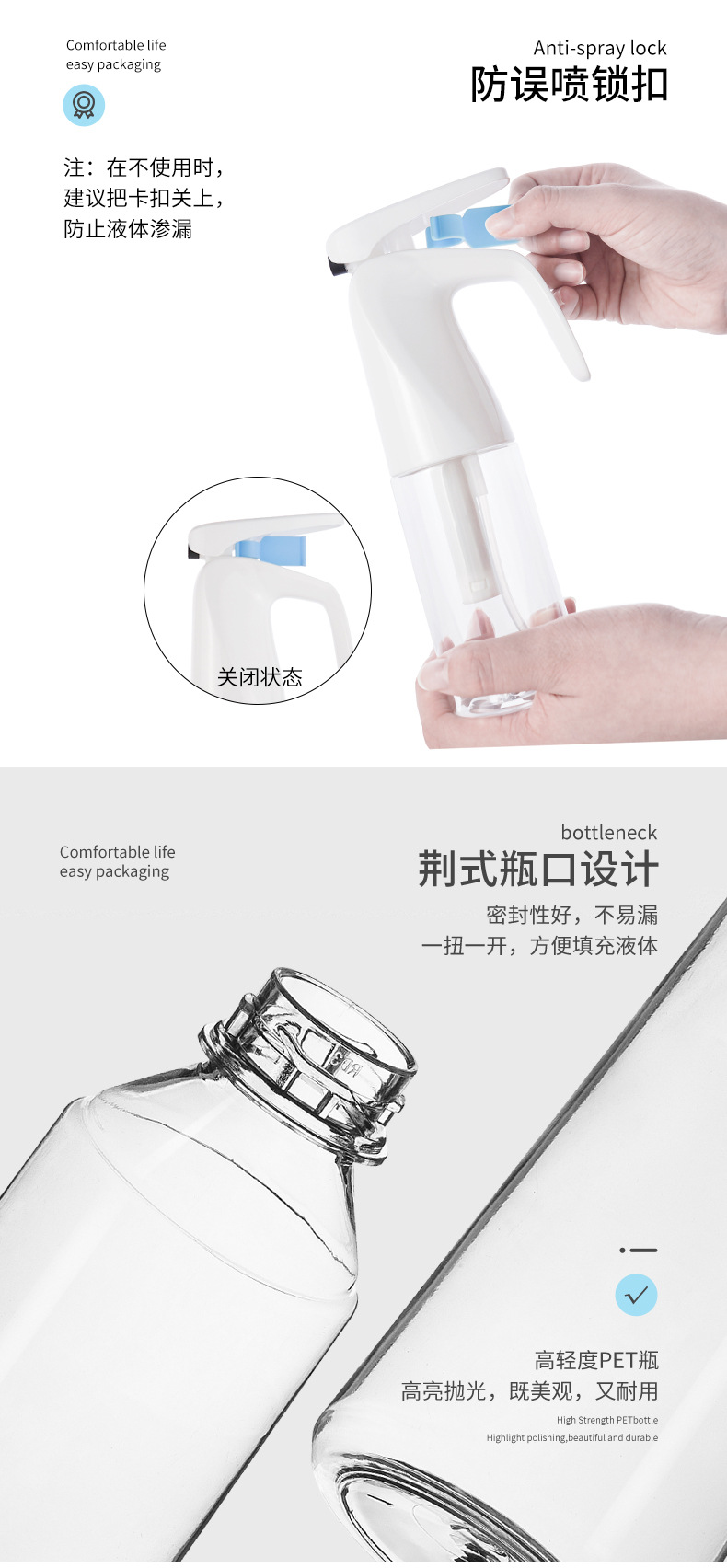 Comfortable life
easy packaging

Anti-spray lock
防误喷锁扣

注：在不使用时，
建议把卡扣关上，
防止液体渗漏

关闭状态

Comfortable life
easy packaging

bottleneck
荆式瓶口设计

密封性好，不易漏
一扭一开，方便填充液体

高轻度PET瓶
高亮抛光，既美观，又耐用

High Strength PETbottle
Highlight polishing,beautiful and durable