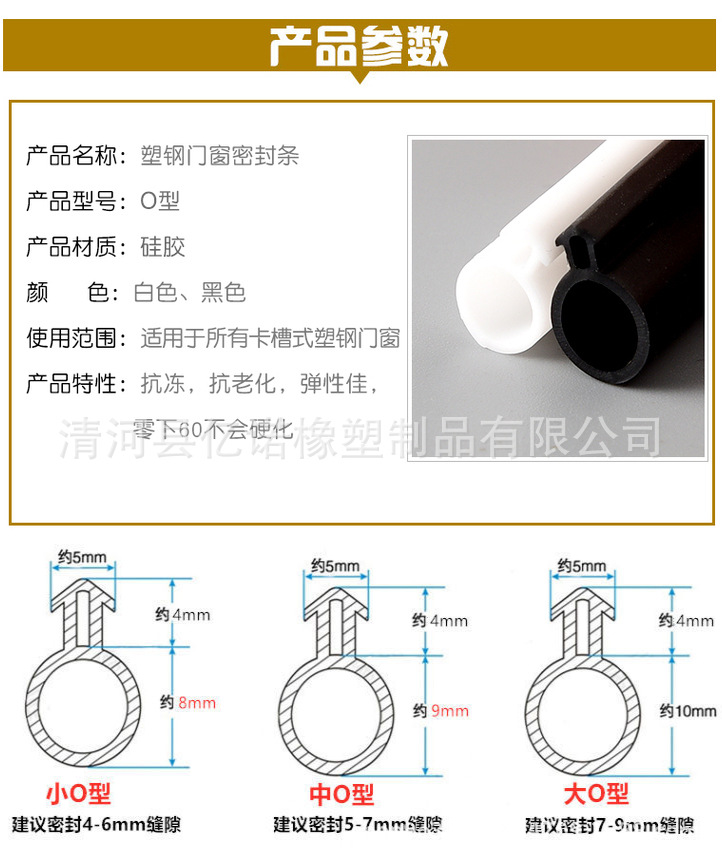 产品参数

产品名称：塑钢门窗密封条
产品型号：O型
产品材质：硅胶
颜　　色：白色、黑色
使用范围：适用于所有卡槽式塑钢门窗
产品特性：抗冻，抗老化，弹性佳，零下60不会硬化

清河县亿诺橡塑制品有限公司

约5mm
约4mm
约8mm
小O型
建议密封4-6mm缝隙

约5mm
约4mm
约9mm
中O型
建议密封5-7mm缝隙

约5mm
约4mm
约10mm
大O型
建议密封7-9mm缝隙