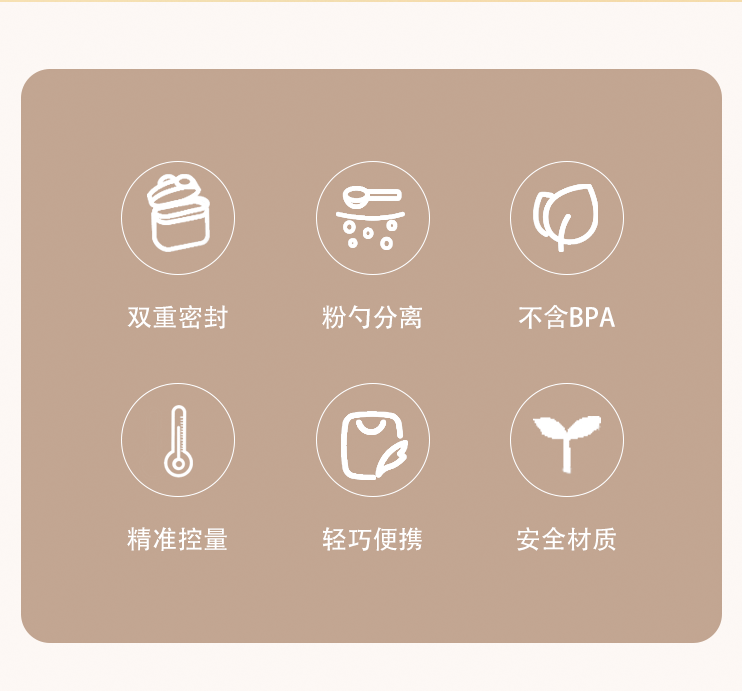 双重密封

粉勺分离

不含BPA

精准控量

轻巧便携

安全材质