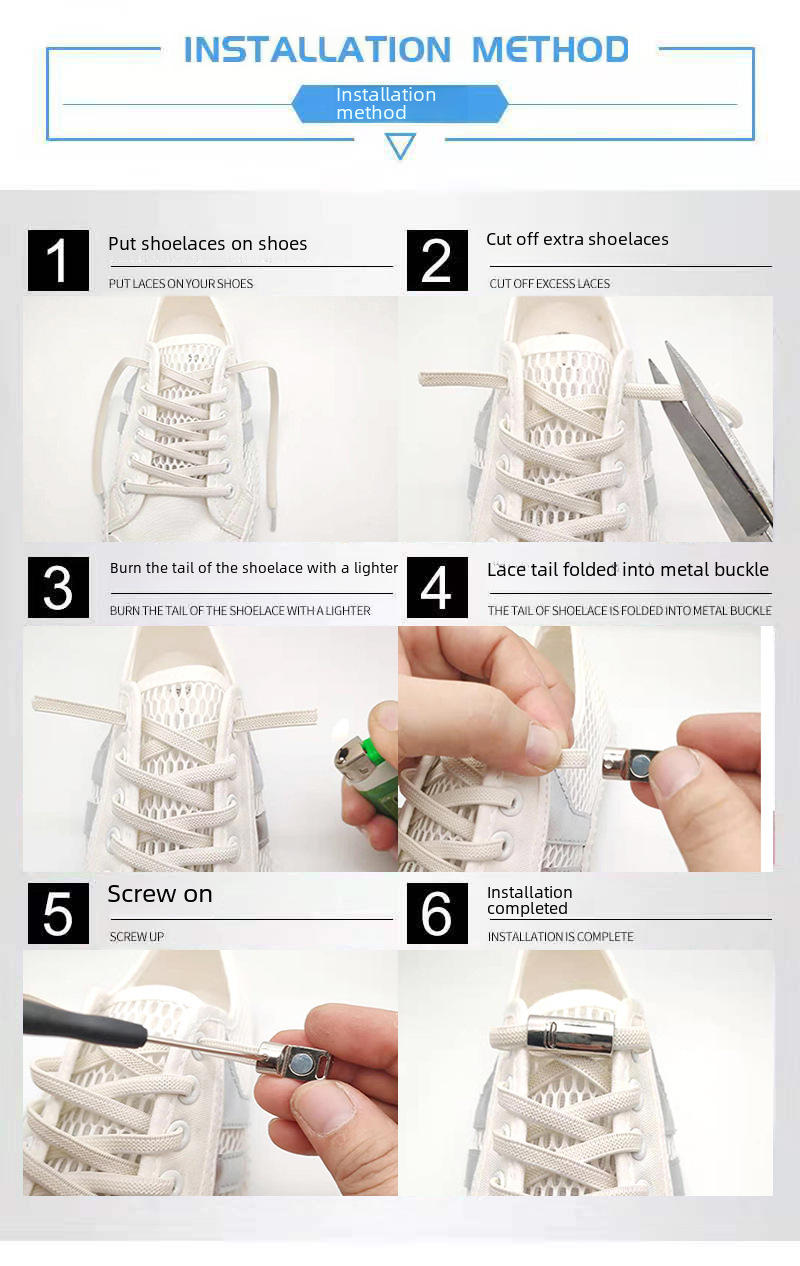 INSTALLATION METHOD

Installation method

1 Put shoelaces on shoes
PUT LACES ON YOUR SHOES

2 Cut off extra shoelaces
CUT OFF EXCESS LACES

3 Burn the tail of the shoelace with a lighter
BURN THE TAIL OF THE SHOELACE WITH A LIGHTER

4 Lace tail folded into metal buckle
THE TAIL OF SHOELACE IS FOLDED INTO METAL BUCKLE

5 Screw on
SCREW UP

6 Installation completed
INSTALLATION IS COMPLETE