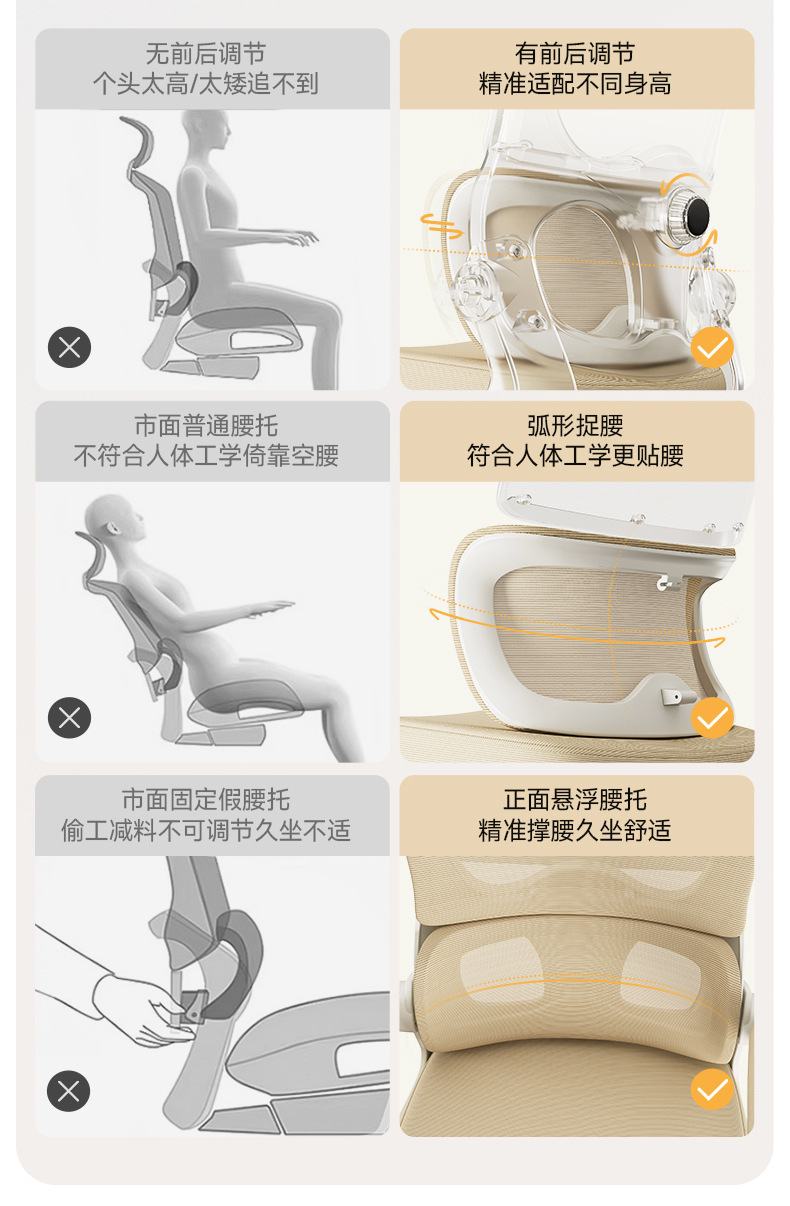 无前后调节
个头太高/太矮追不到

有前后调节
精准适配不同身高

市面普通腰托
不符合人体工学倚靠空腰

弧形捉腰
符合人体工学更贴腰

市面固定假腰托
偷工减料不可调节久坐不适

正面悬浮腰托
精准撑腰久坐舒适