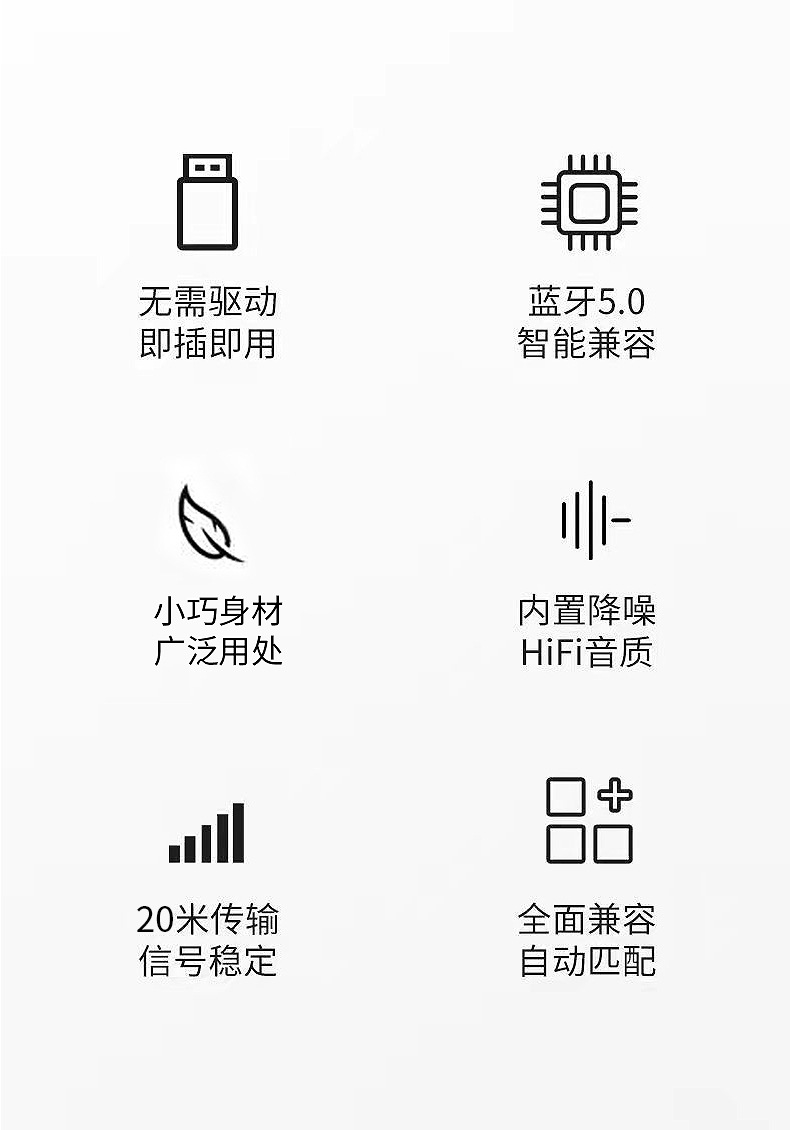 无需驱动
即插即用

蓝牙5.0
智能兼容

小巧身材
广泛用处

内置降噪
HiFi音质

20米传输
信号稳定

全面兼容
自动匹配