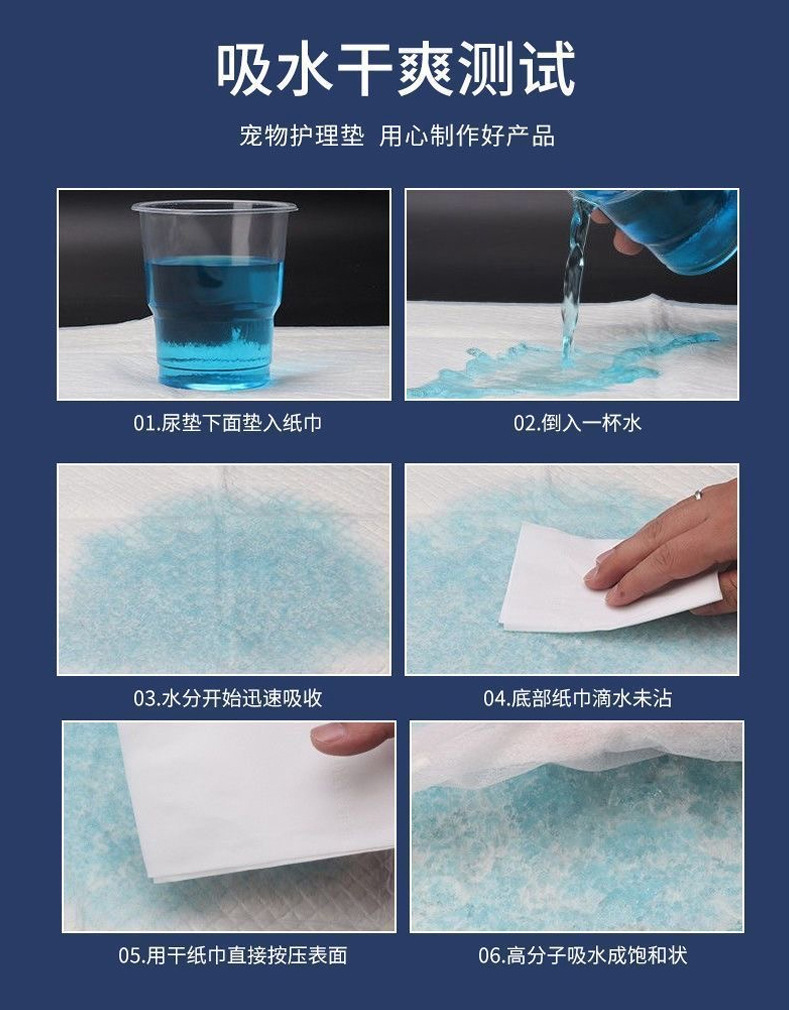 吸水干爽测试

宠物护理垫 用心制作好产品

01.尿垫下面垫入纸巾

02.倒入一杯水

03.水分开始迅速吸收

04.底部纸巾滴水未沾

05.用干纸巾直接按压表面

06.高分子吸水成饱和状