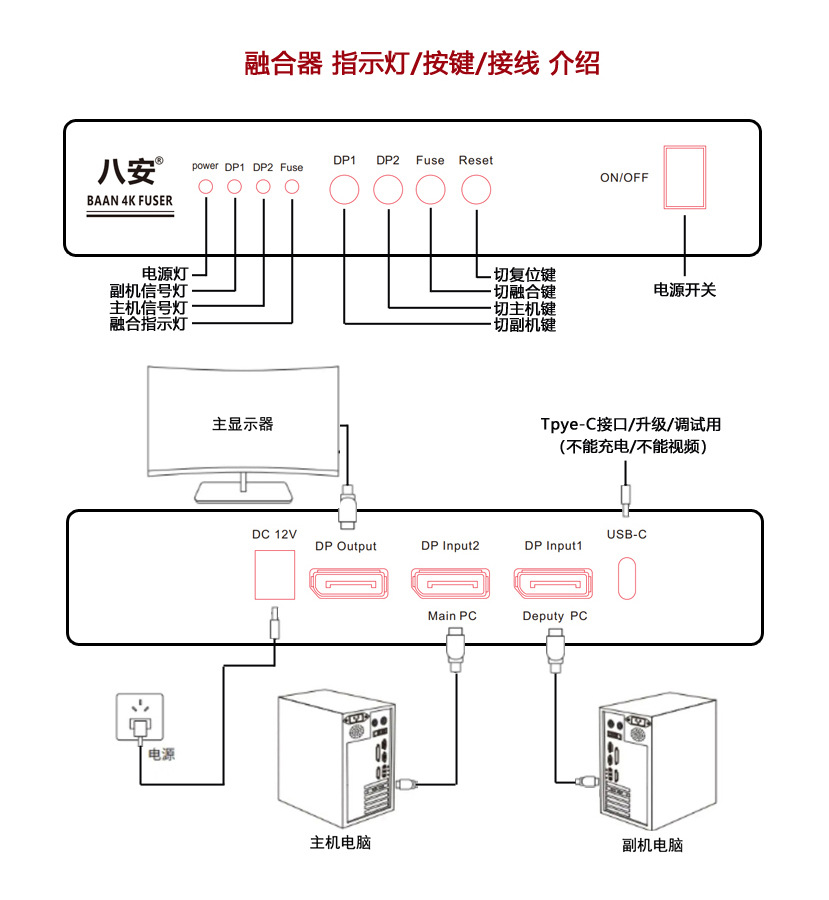 融合器 指示灯/按键/接线 介绍

八安®
BAAN 4K FUSER

power DP1 DP2 Fuse

DP1 DP2 Fuse Reset

ON/OFF

电源灯
副机信号灯
主机信号灯
融合指示灯

切复位键
切融合键
切主机键
切副机键

电源开关

主显示器

Tpye-C接口/升级/调试用
（不能充电/不能视频）

DC 12V
DP Output
DP Input2
DP Input1
USB-C

Main PC
Deputy PC

电源

主机电脑

副机电脑