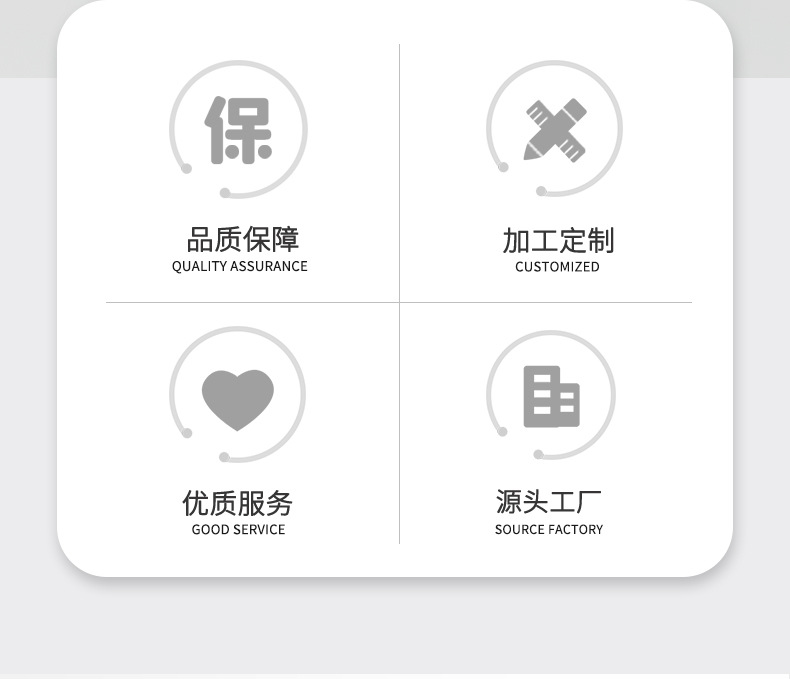 保

品质保障
QUALITY ASSURANCE

加工定制
CUSTOMIZED

优质服务
GOOD SERVICE

源头工厂
SOURCE FACTORY