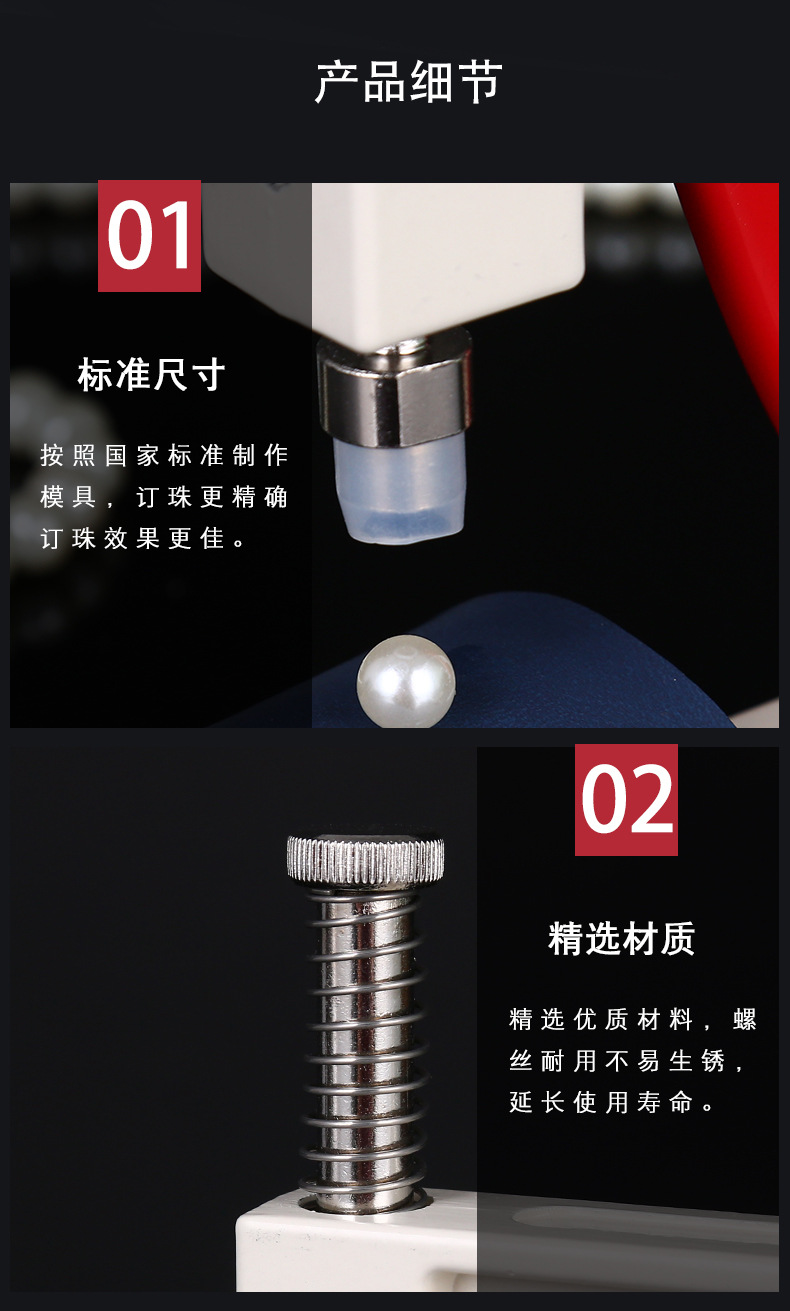 产品细节

01

标准尺寸

按照国家标准制作模具，订珠更精确订珠效果更佳。

02

精选材质

精选优质材料，螺丝耐用不易生锈，延长使用寿命。