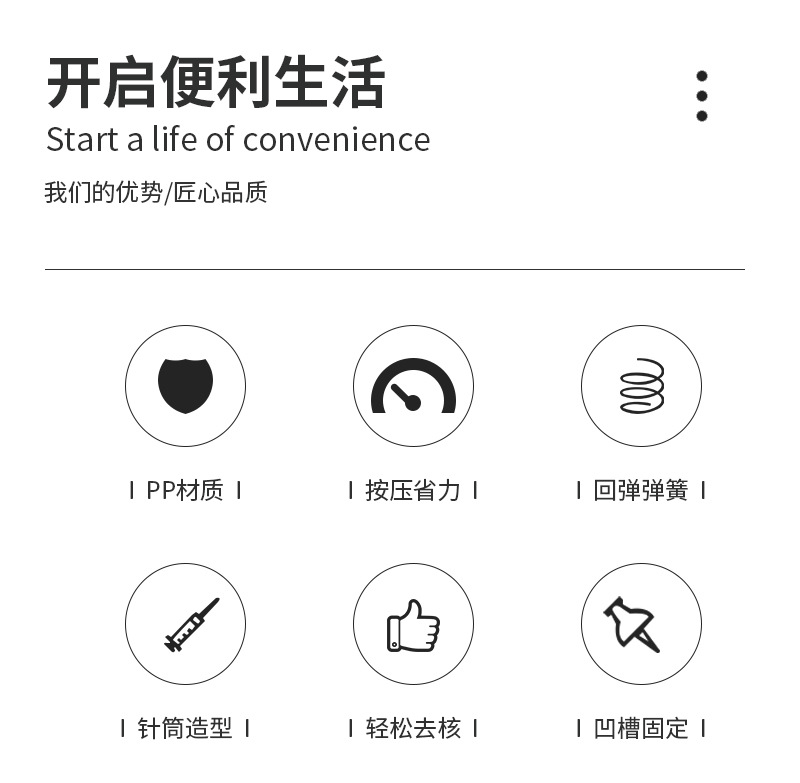 开启便利生活
Start a life of convenience

我们的优势/匠心品质

I PP材质 I

I 按压省力 I

I 回弹弹簧 I

I 针筒造型 I

I 轻松去核 I

I 凹槽固定 I