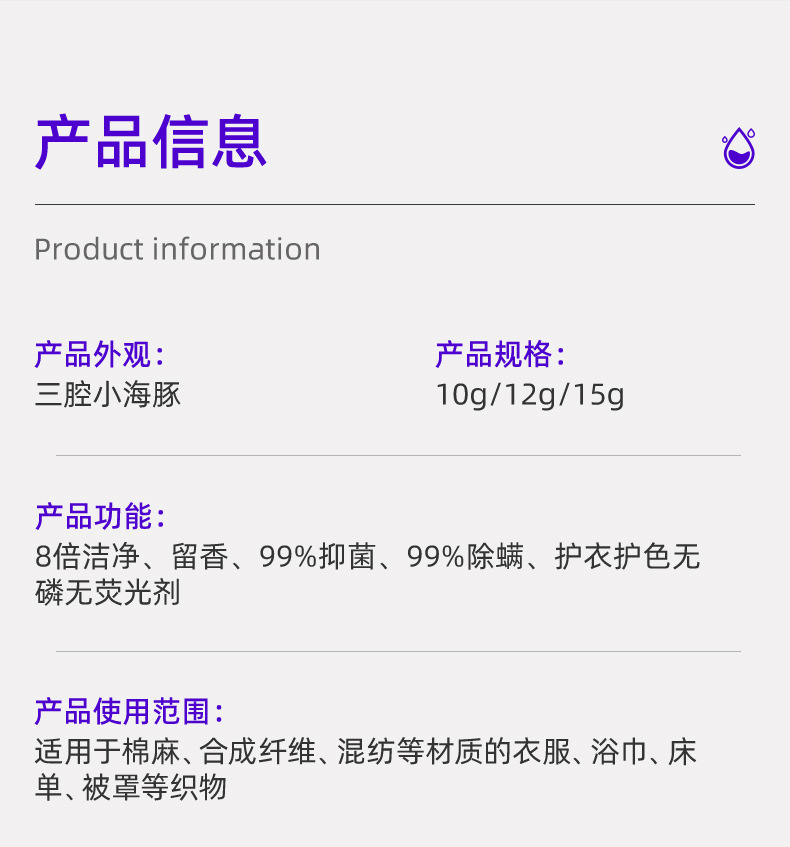 产品信息

Product information

产品外观：
三腔小海豚

产品规格：
10g/12g/15g

产品功能：
8倍洁净、留香、99%抑菌、99%除螨、护衣护色无磷无荧光剂

产品使用范围：
适用于棉麻、合成纤维、混纺等材质的衣服、浴巾、床单、被罩等织物