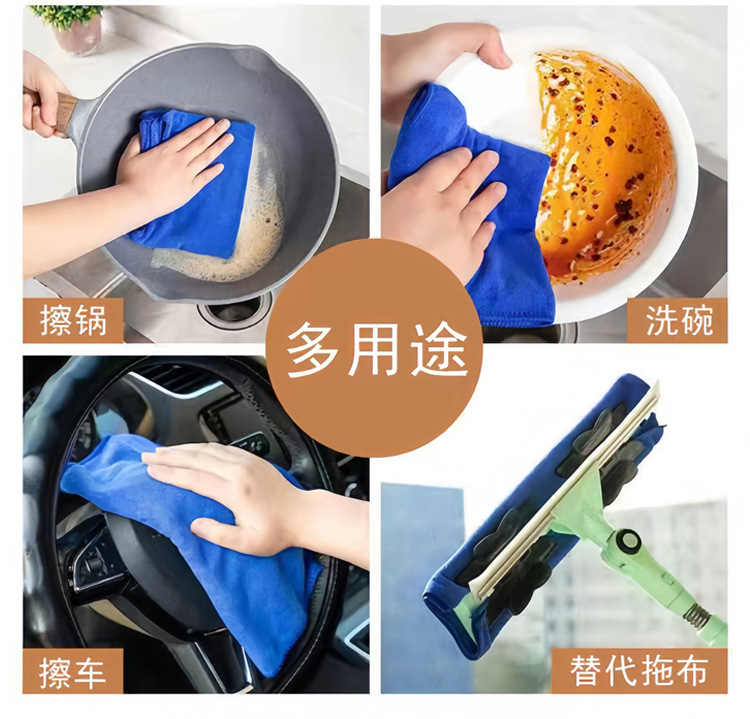 擦锅

洗碗

多用途

擦车

替代拖布