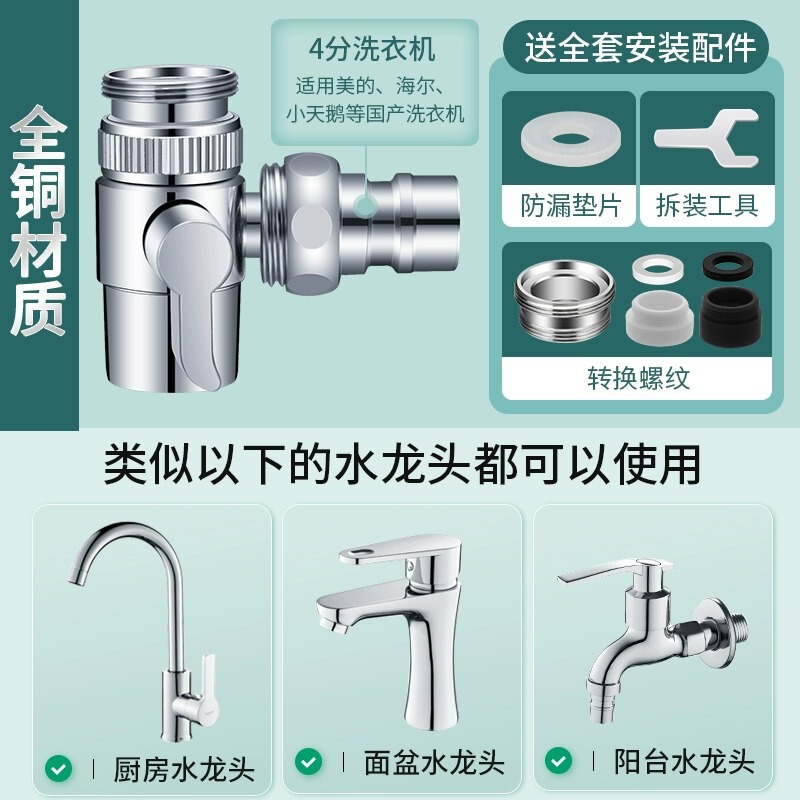 全铜材质

4分洗衣机
适用美的、海尔、小天鹅等国产洗衣机

送全套安装配件

防漏垫片

拆装工具

转换螺纹

类似以下的水龙头都可以使用

厨房水龙头

面盆水龙头

阳台水龙头