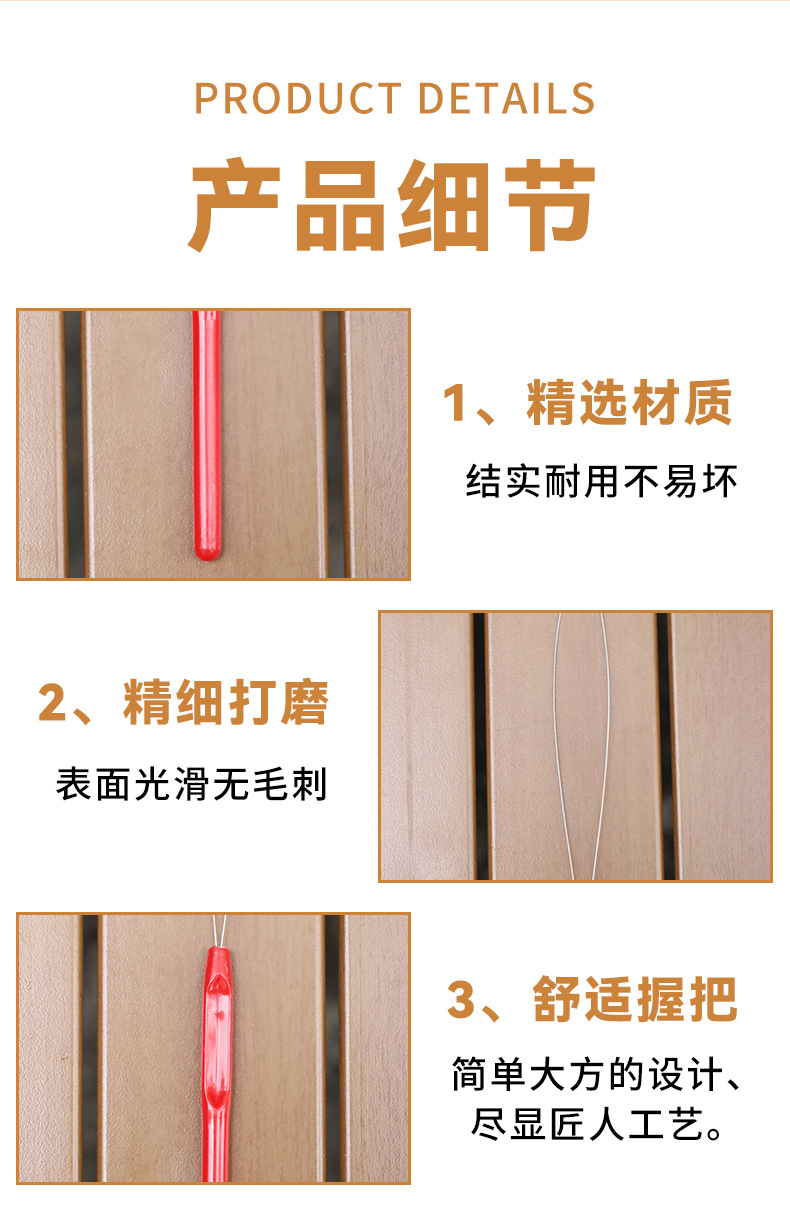 PRODUCT DETAILS

产品细节

1、精选材质

结实耐用不易坏

2、精细打磨

表面光滑无毛刺

3、舒适握把

简单大方的设计、尽显匠人工艺。