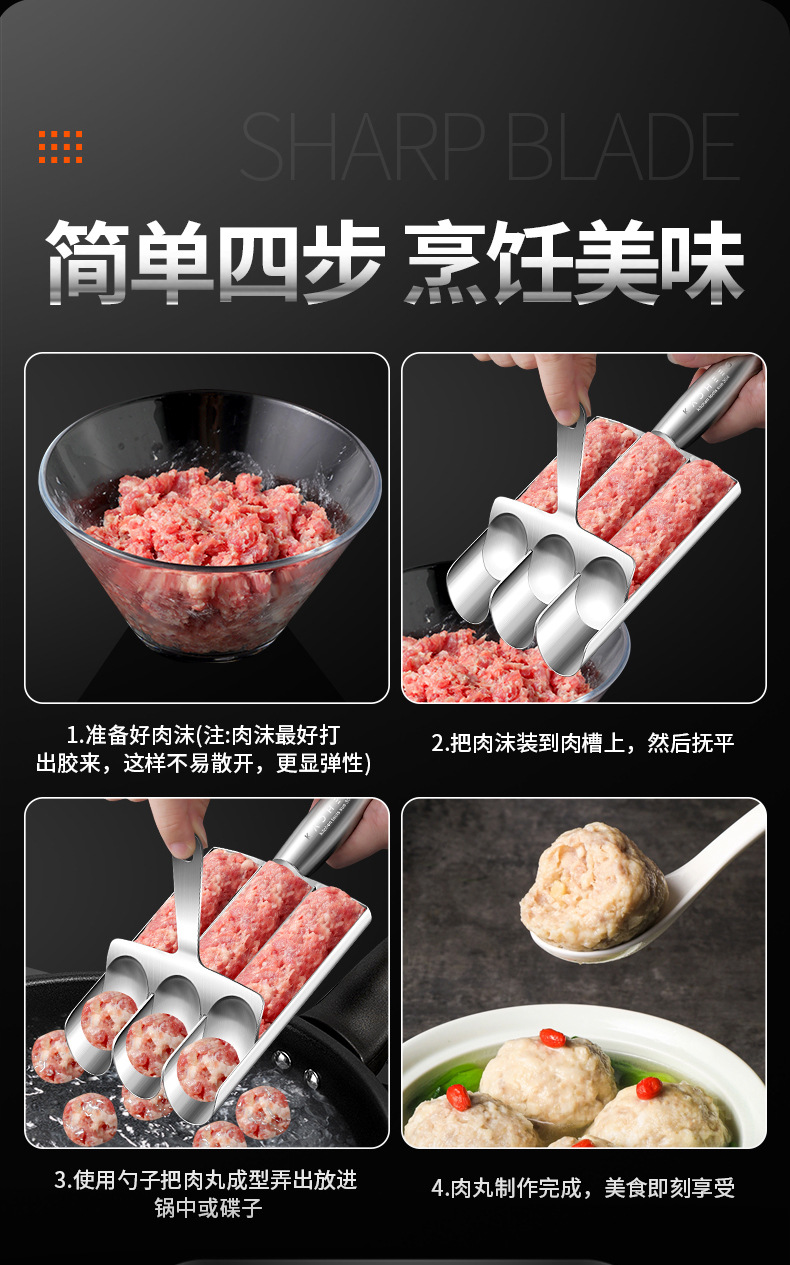 SHARP BLADE

简单四步 烹饪美味

1.准备好肉沫(注:肉沫最好打出胶来，这样不易散开，更显弹性)

2.把肉沫装到肉槽上，然后抚平

3.使用勺子把肉丸成型弄出放进锅中或碟子

4.肉丸制作完成，美食即刻享受