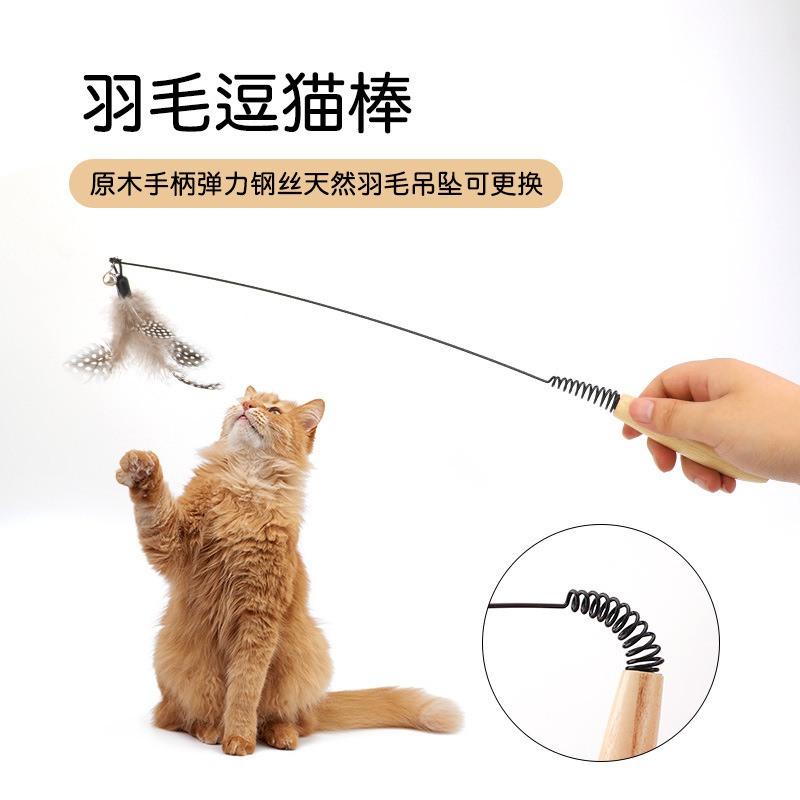 羽毛逗猫棒

原木手柄弹力钢丝天然羽毛吊坠可更换