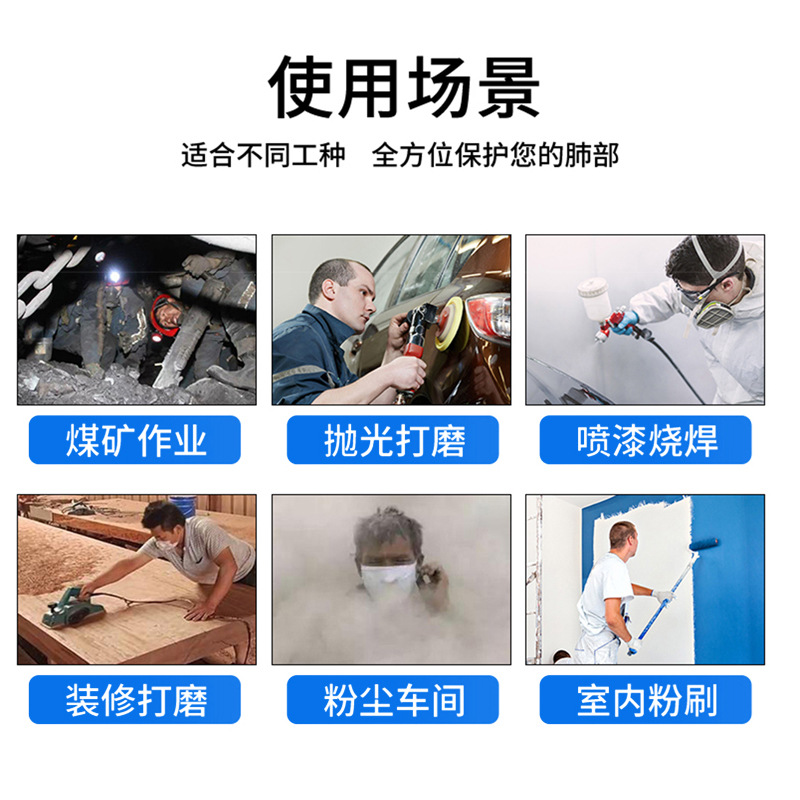 使用场景

适合不同工种　全方位保护您的肺部

煤矿作业

抛光打磨

喷漆烧焊

装修打磨

粉尘车间

室内粉刷