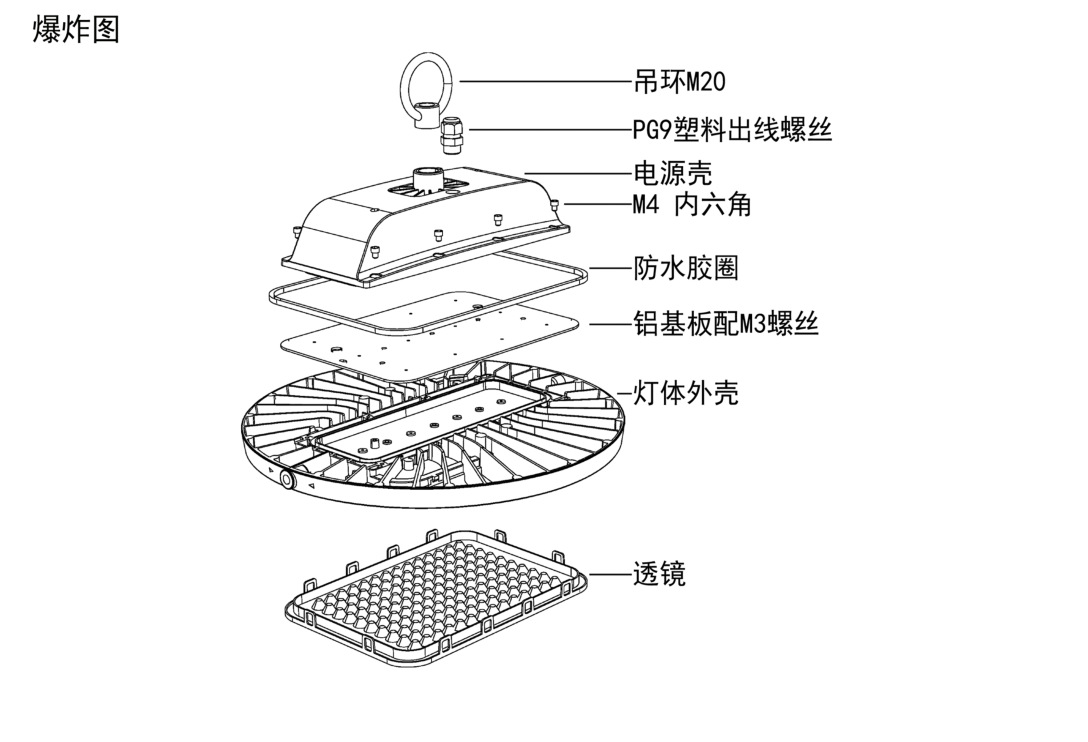 爆炸图

吊环M20

PG9塑料出线螺丝

电源壳

M4 内六角

防水胶圈

铝基板配M3螺丝

灯体外壳

透镜