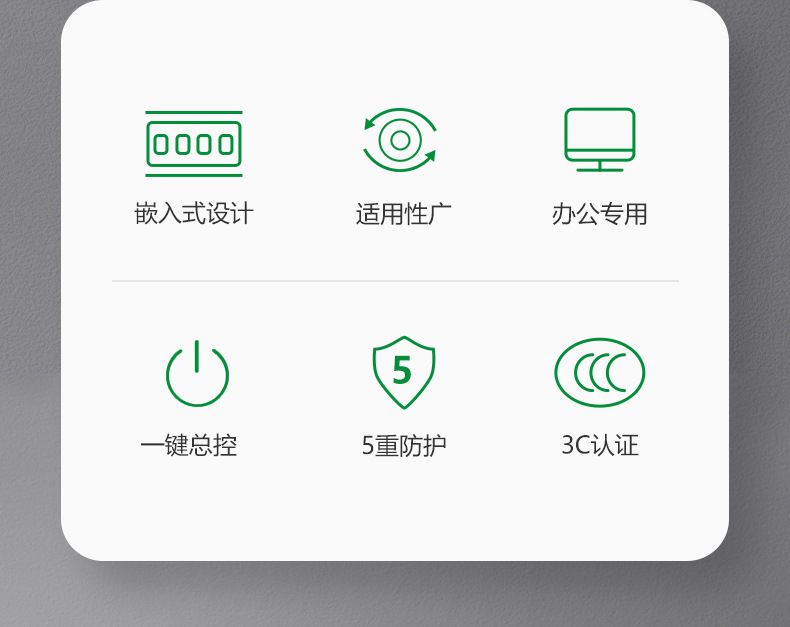 嵌入式设计

适用性广

办公专用

一键总控

5

5重防护

3C认证