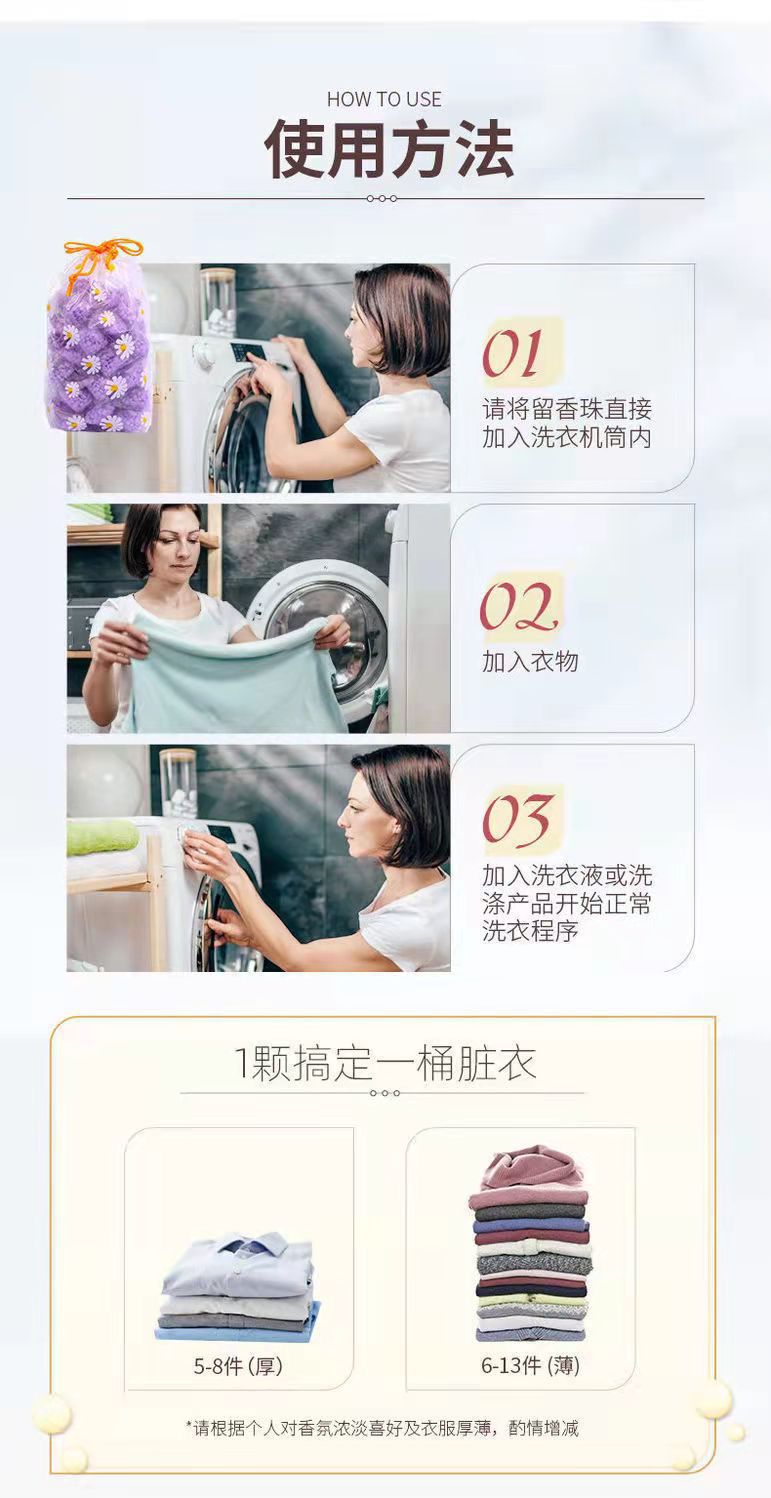 HOW TO USE

使用方法

01

请将留香珠直接加入洗衣机筒内

02

加入衣物

03

加入洗衣液或洗涤产品开始正常洗衣程序

1颗搞定一桶脏衣

5-8件 (厚)

6-13件 (薄)

*请根据个人对香氛浓淡喜好及衣服厚薄，酌情增减