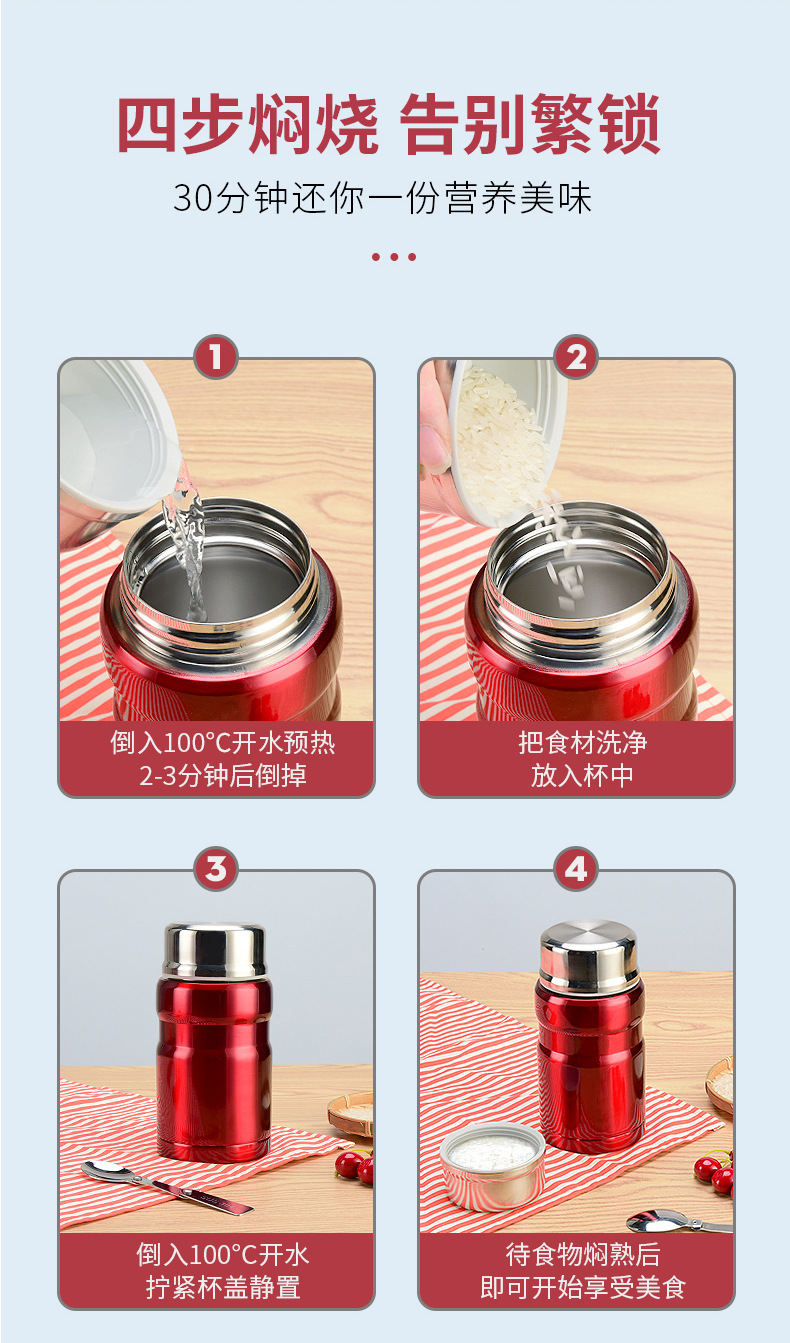 四步焖烧 告别繁锁

30分钟还你一份营养美味

1

倒入100°C开水预热
2-3分钟后倒掉

2

把食材洗净
放入杯中

3

倒入100°C开水
拧紧杯盖静置

4

待食物焖熟后
即可开始享受美食