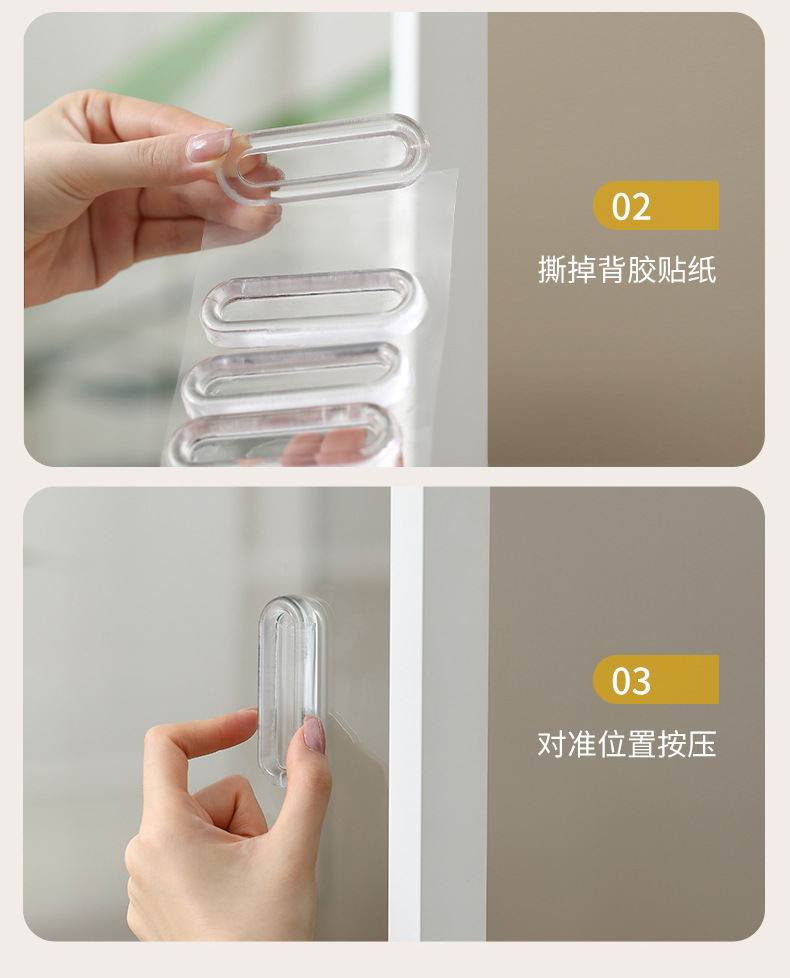 02

撕掉背胶贴纸

03

对准位置按压