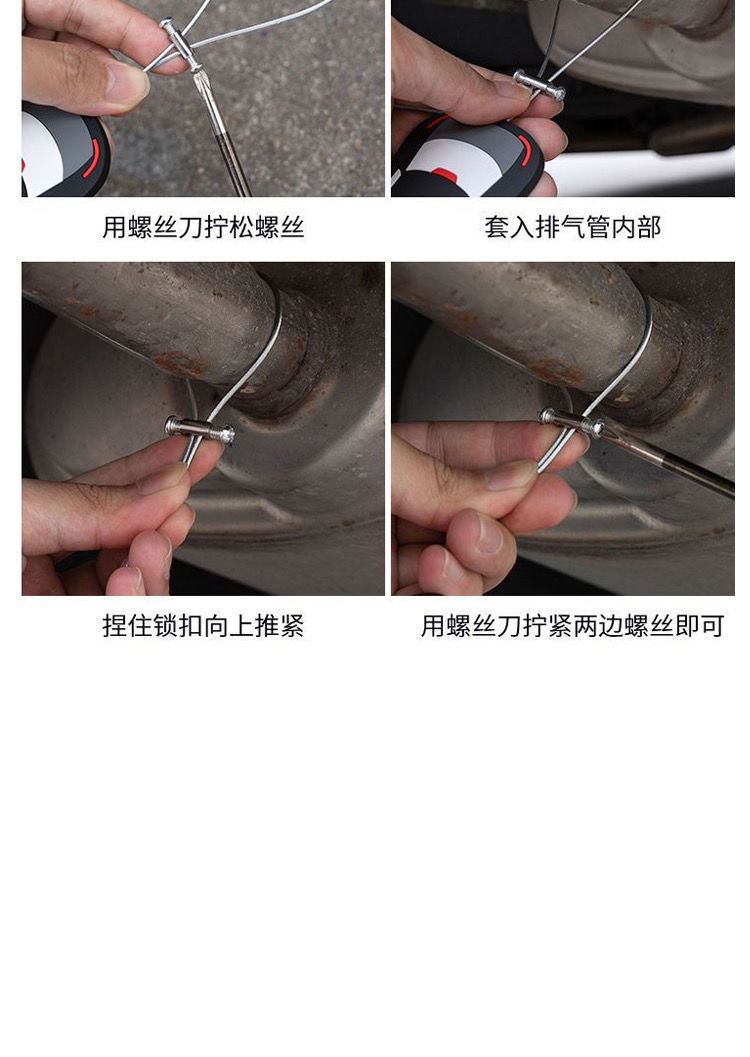 用螺丝刀拧松螺丝

套入排气管内部

捏住锁扣向上推紧

用螺丝刀拧紧两边螺丝即可