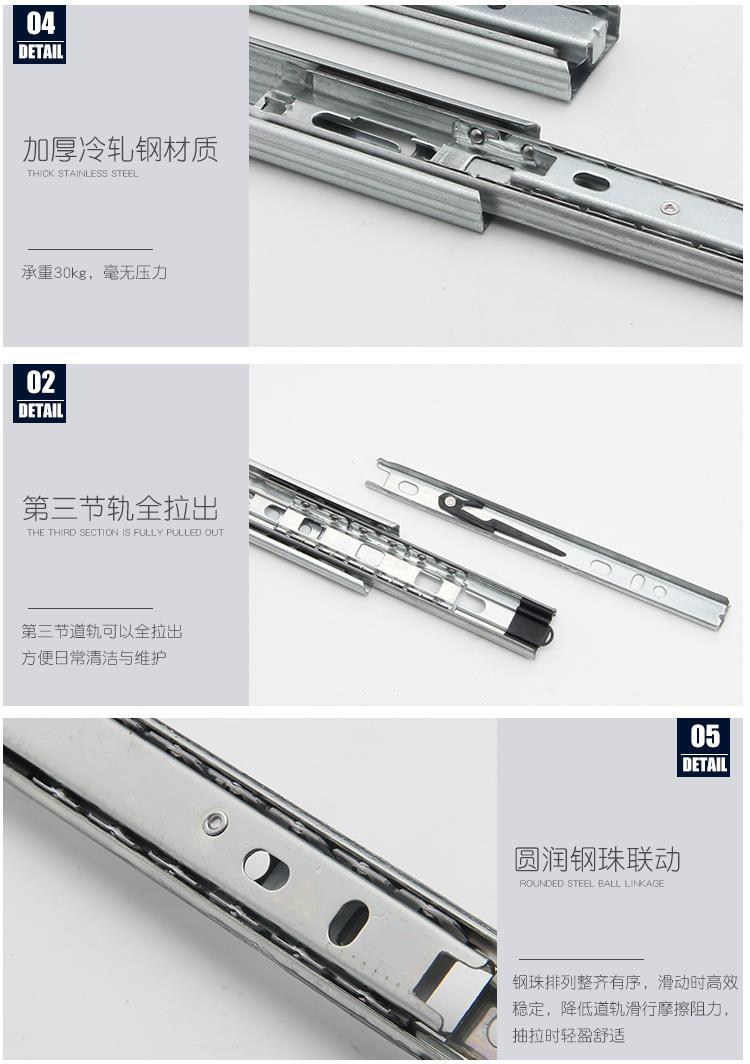 04
DETAIL

加厚冷轧钢材质
THICK STAINLESS STEEL

承重30kg，毫无压力

02
DETAIL

第三节轨全拉出
THE THIRD SECTION IS FULLY PULLED OUT

第三节道轨可以全拉出
方便日常清洁与维护

05
DETAIL

圆润钢珠联动
ROUNDED STEEL BALL LINKAGE

钢珠排列整齐有序，滑动时高效稳定，降低道轨滑行摩擦阻力，抽拉时轻盈舒适