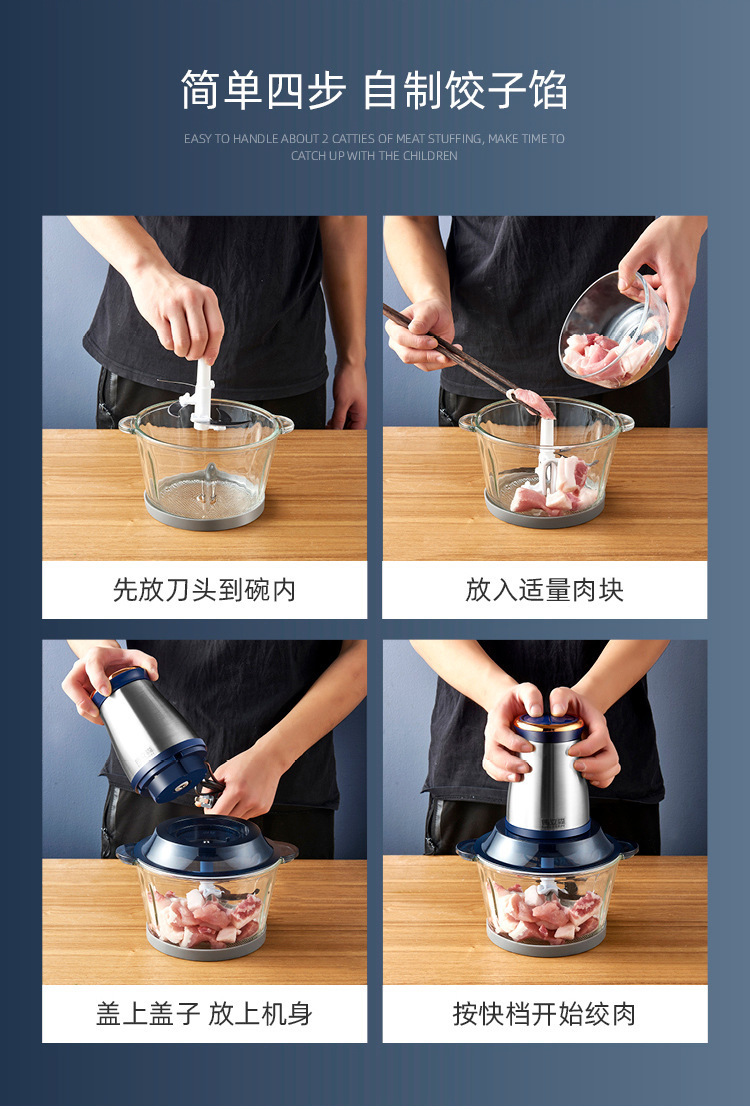 简单四步 自制饺子馅

EASY TO HANDLE ABOUT 2 CATTIES OF MEAT STUFFING, MAKE TIME TO CATCH UP WITH THE CHILDREN

先放刀头到碗内

放入适量肉块

盖上盖子 放上机身

按快档开始绞肉