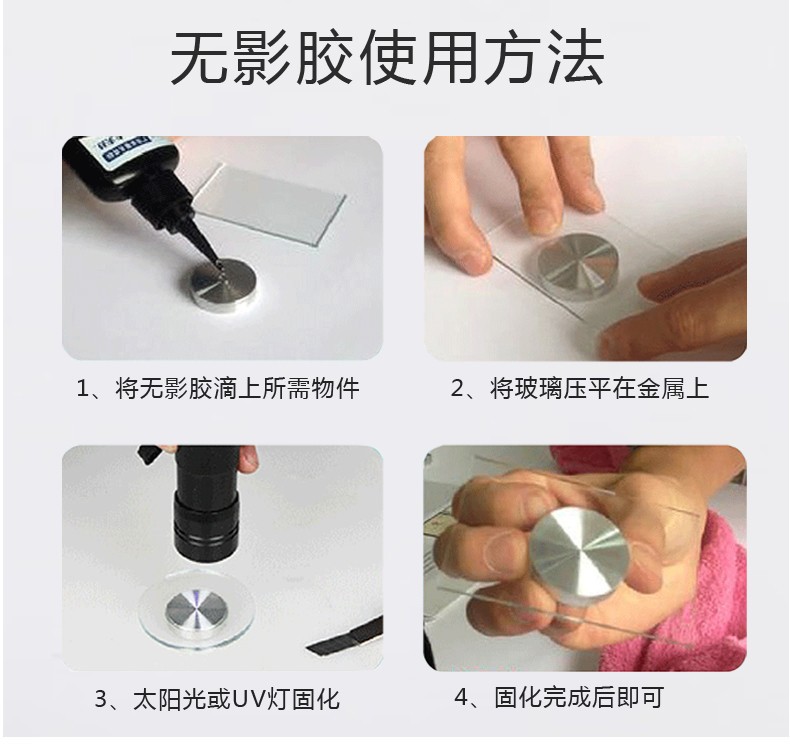 无影胶使用方法

1、将无影胶滴上所需物件

2、将玻璃压平在金属上

3、太阳光或UV灯固化

4、固化完成后即可