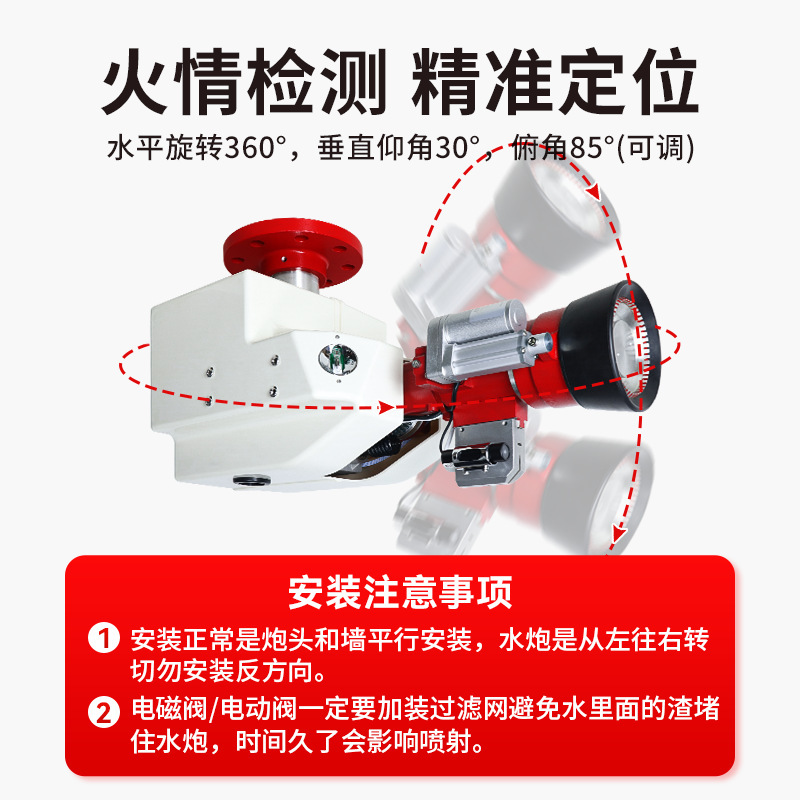 火情检测 精准定位

水平旋转360°，垂直仰角30°，俯角85°(可调)

安装注意事项

1 安装正常是炮头和墙平行安装，水炮是从左往右转切勿安装反方向。

2 电磁阀/电动阀一定要加装过滤网避免水里面的渣堵住水炮，时间久了会影响喷射。