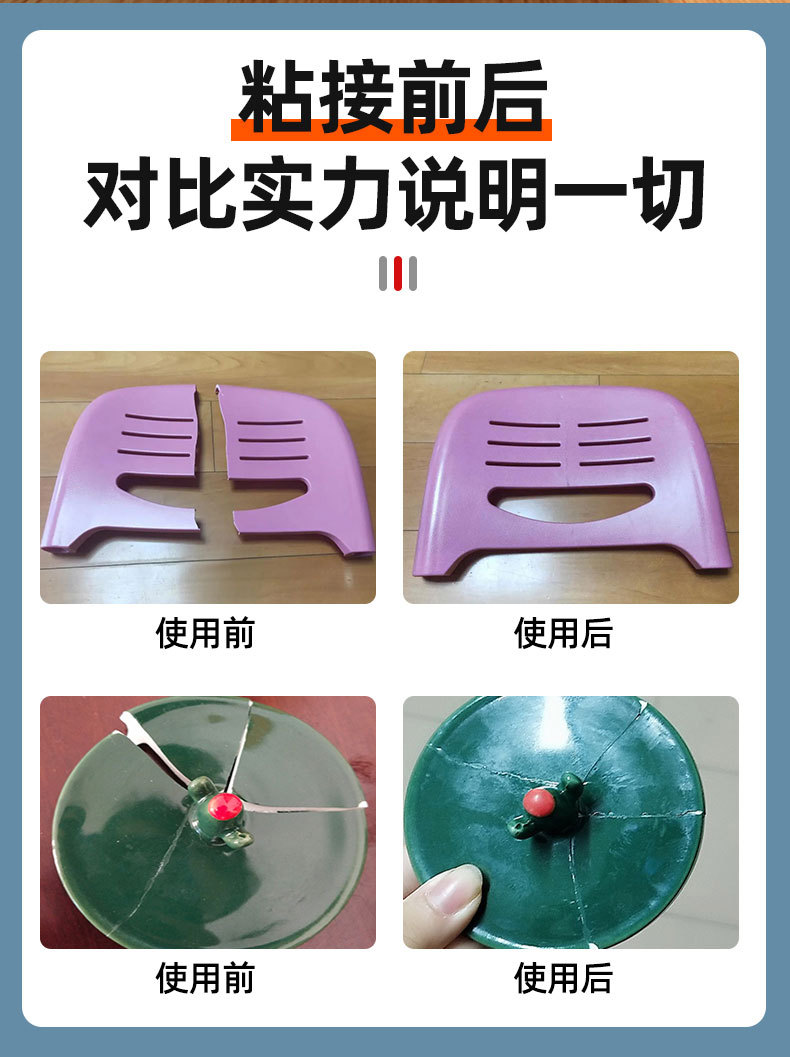 粘接前后
对比实力说明一切

使用前

使用后

使用前

使用后