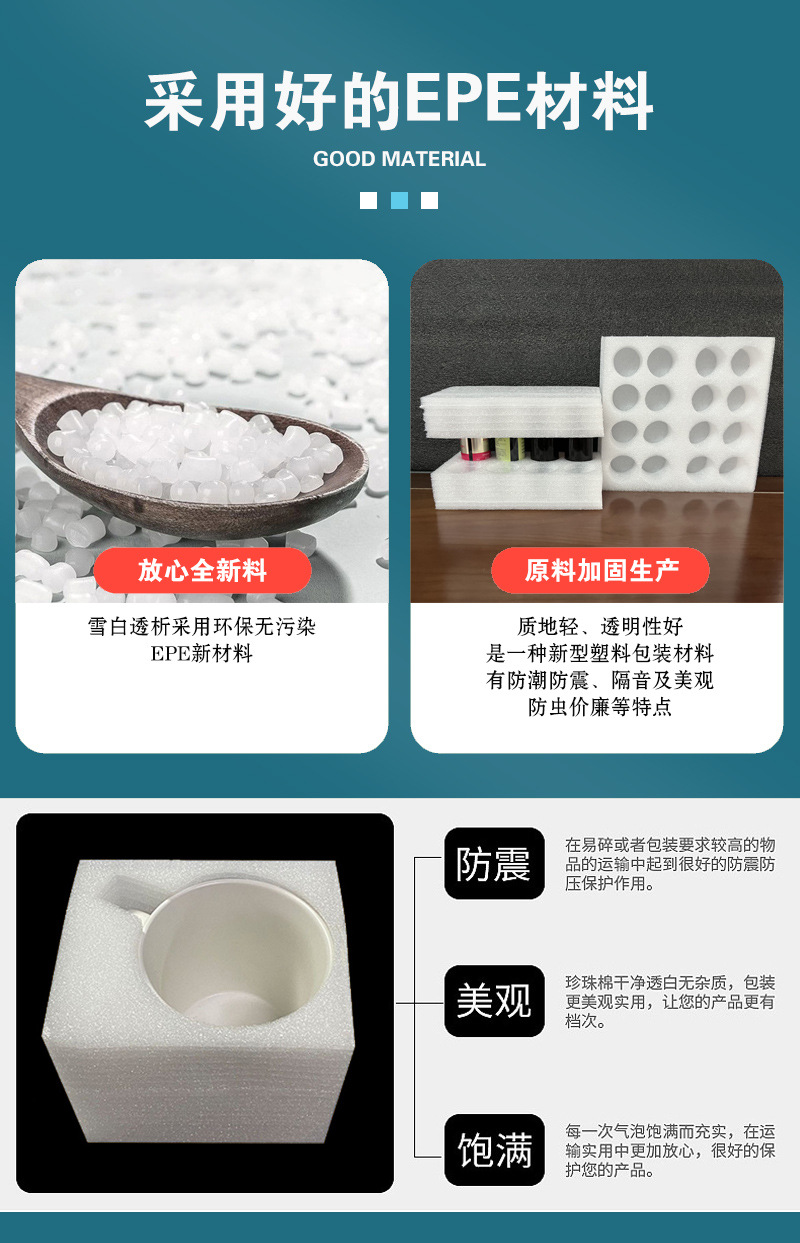 采用好的EPE材料

GOOD MATERIAL

放心全新料

雪白透析采用环保无污染
EPE新材料

原料加固生产

质地轻、透明性好
是一种新型塑料包装材料
有防潮防震、隔音及美观
防虫价廉等特点

防震

在易碎或者包装要求较高的物品的运输中起到很好的防震防压保护作用。

美观

珍珠棉干净透白无杂质，包装更美观实用，让您的产品更有档次。

饱满

每一次气泡饱满而充实，在运输实用中更加放心，很好的保护您的产品。